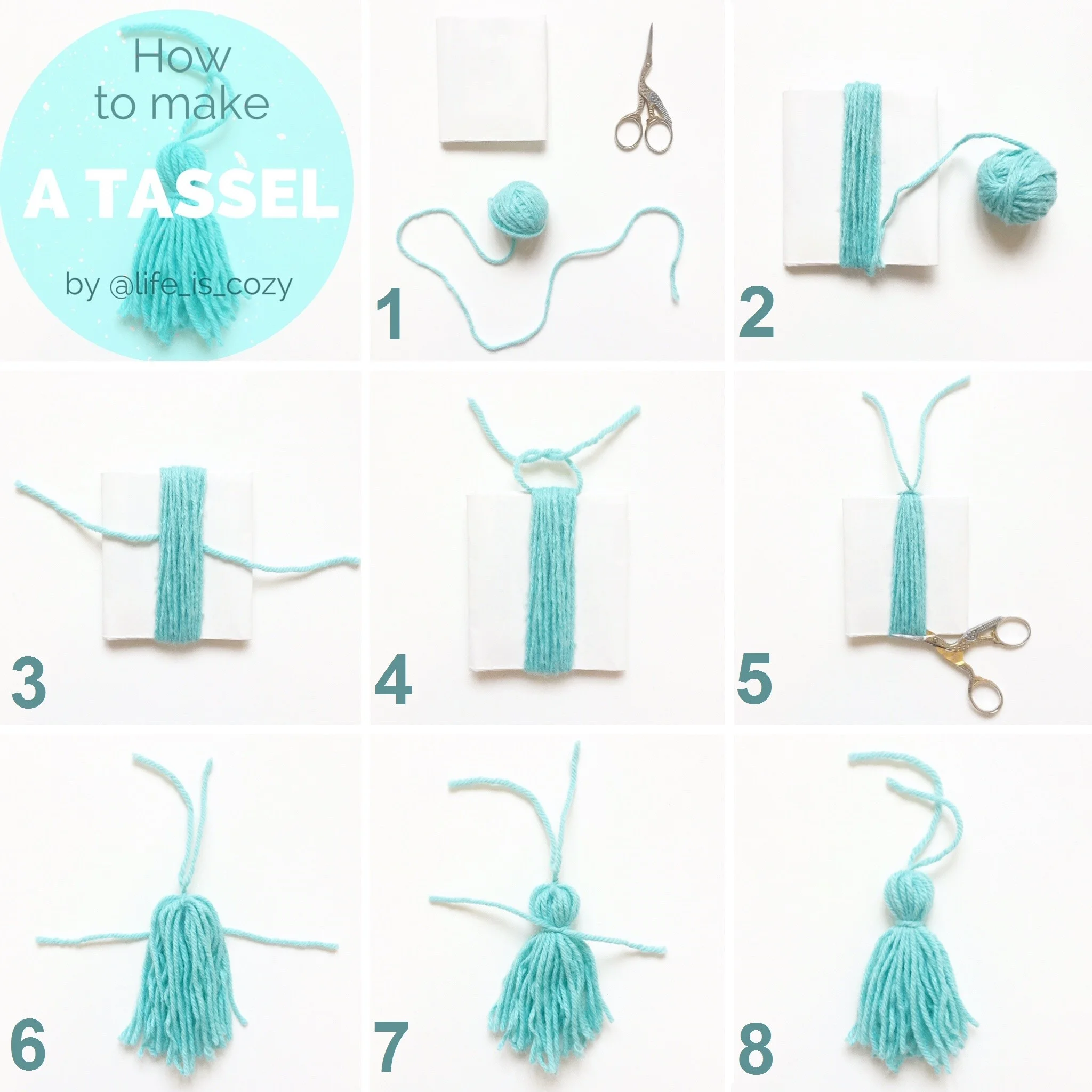 How to make

A TASSEL

by @life_is_cozy

1

2

3

4

5

6

7

8