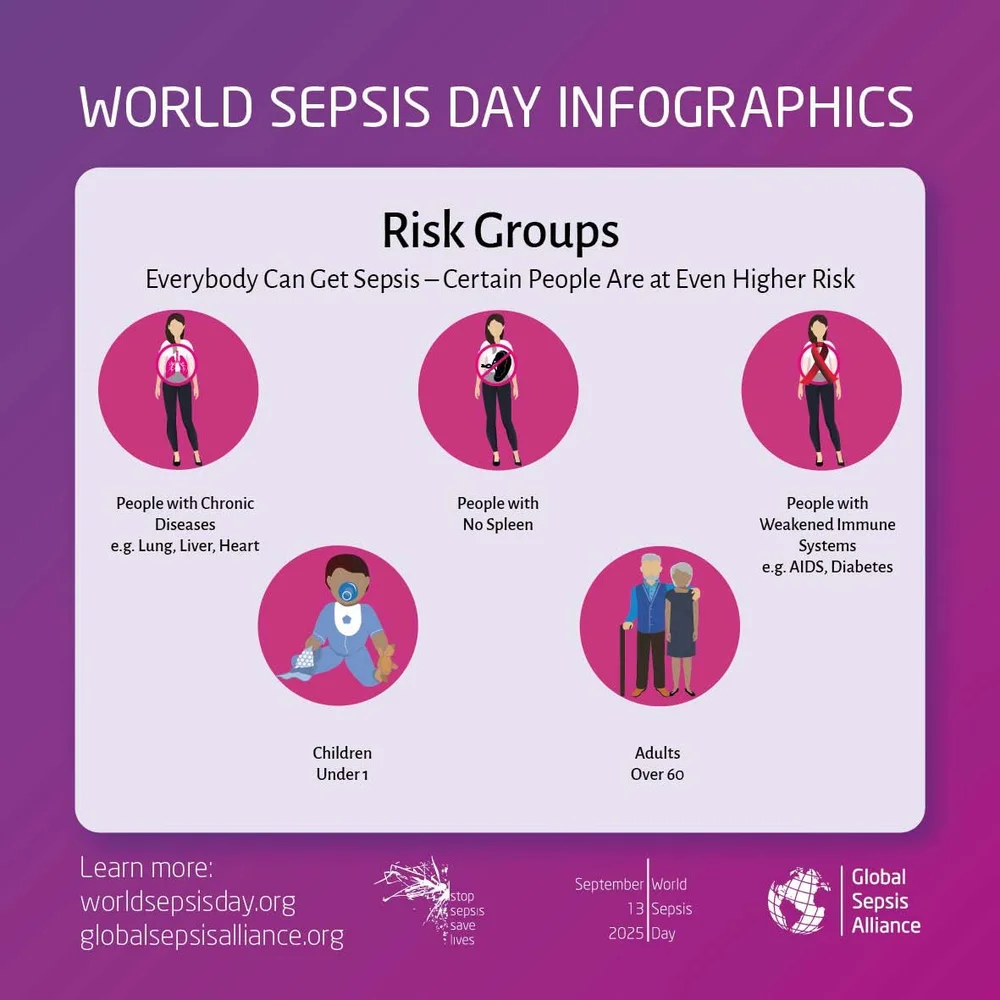 WORLD SEPSIS DAY INFOGRAPHICS

Risk Groups

Everybody Can Get Sepsis – Certain People Are at Even Higher Risk

People with Chronic Diseases
e.g. Lung, Liver, Heart

People with No Spleen

People with Weakened Immune Systems
e.g. AIDS, Diabetes

Children Under 1

Adults Over 60

Learn more:
worldsepsisday.org
globalsepsisalliance.org

stop sepsis save lives

September 13 2025 World Sepsis Day

Global Sepsis Alliance