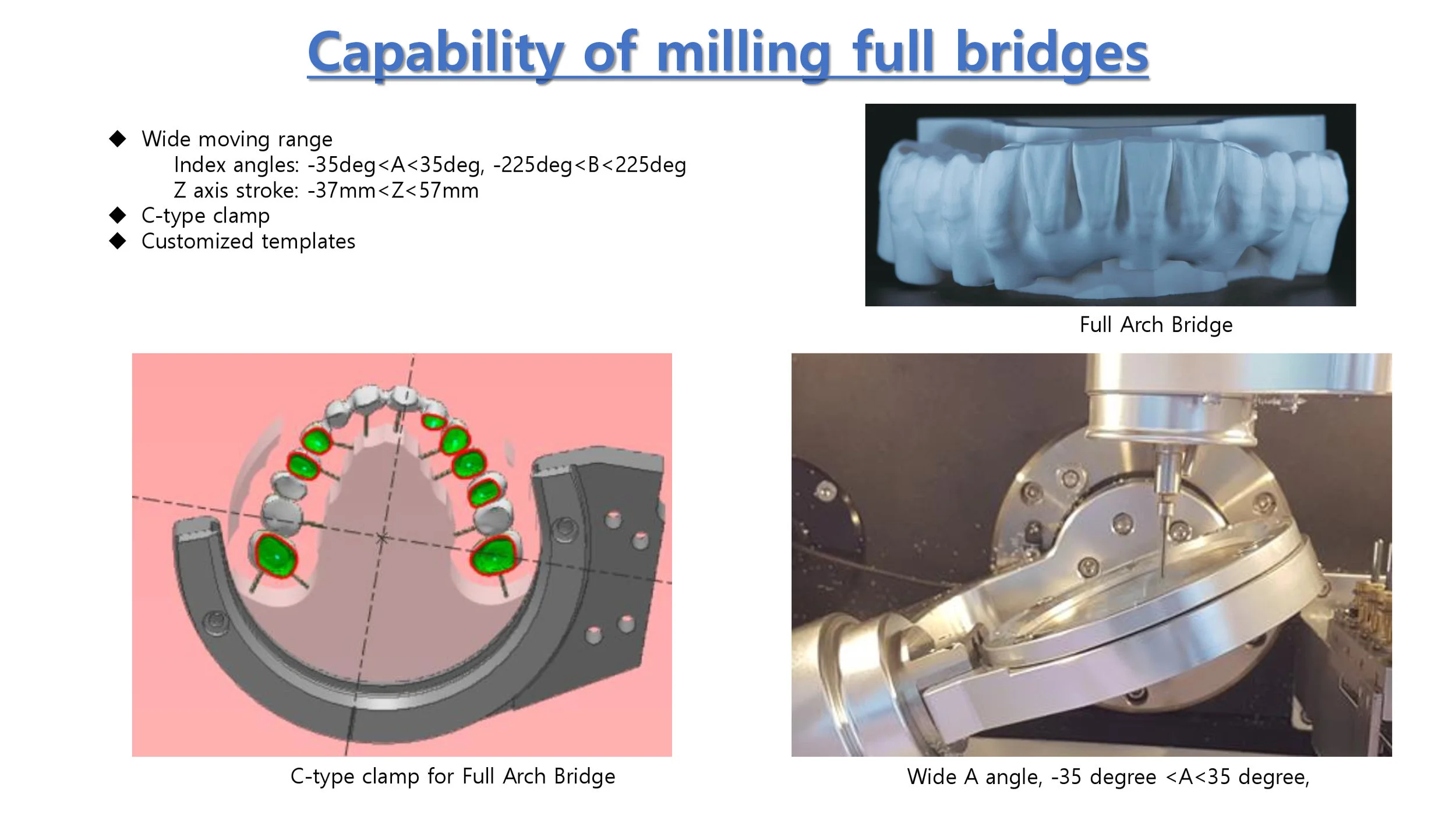 Capability of milling full bridges

◆ Wide moving range
Index angles: -35deg<A<35deg, -225deg<B<225deg
Z axis stroke: -37mm<Z<57mm
◆ C-type clamp
◆ Customized templates

Full Arch Bridge

C-type clamp for Full Arch Bridge

Wide A angle, -35 degree <A<35 degree,