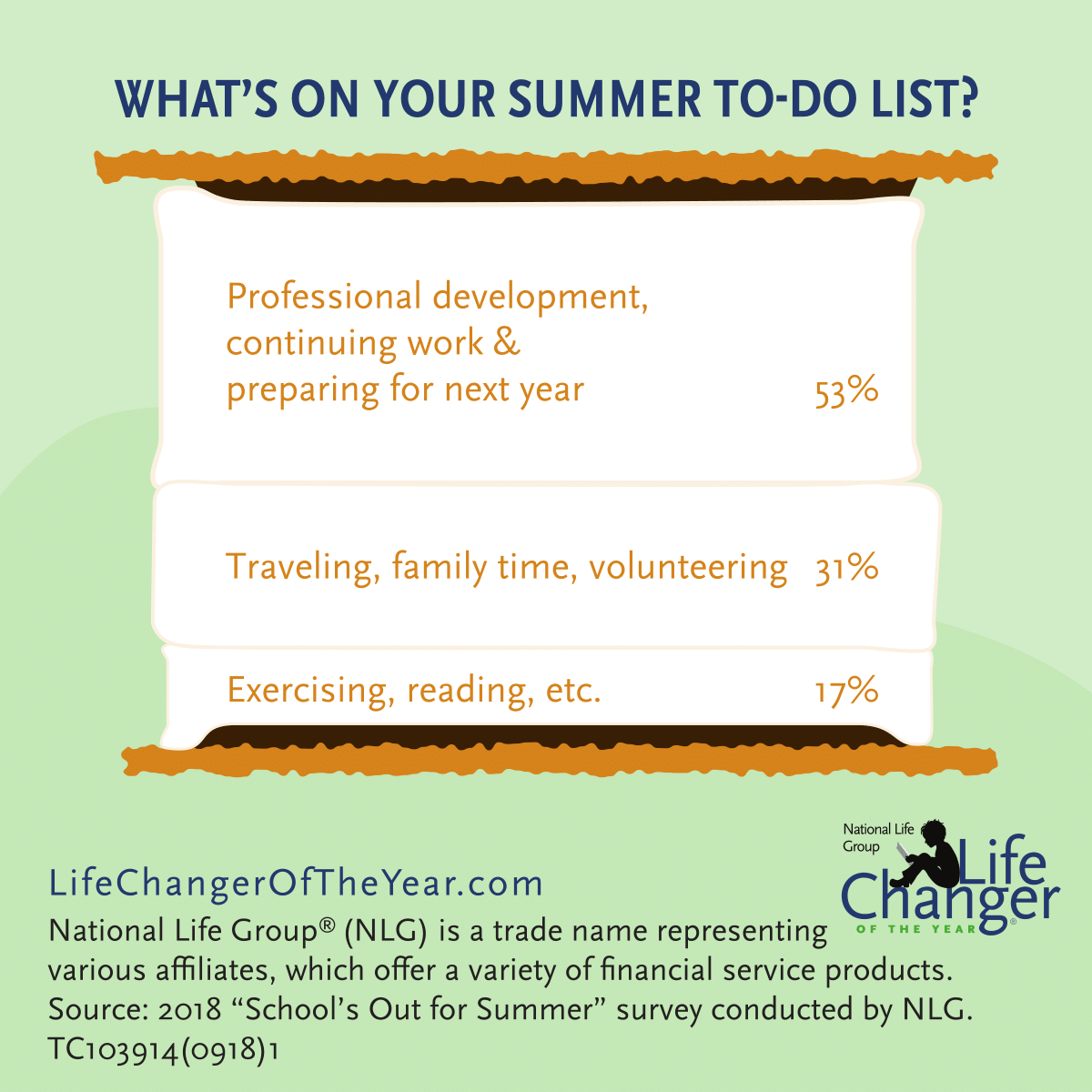 WHAT'S ON YOUR SUMMER TO-DO LIST?

Professional development, continuing work & preparing for next year 53%

Traveling, family time, volunteering 31%

Exercising, reading, etc. 17%

National Life Group

Life Changer OF THE YEAR®

LifeChangerOfTheYear.com

National Life Group® (NLG) is a trade name representing various affiliates, which offer a variety of financial service products.
Source: 2018 "School's Out for Summer" survey conducted by NLG.
TC103914(0918)1