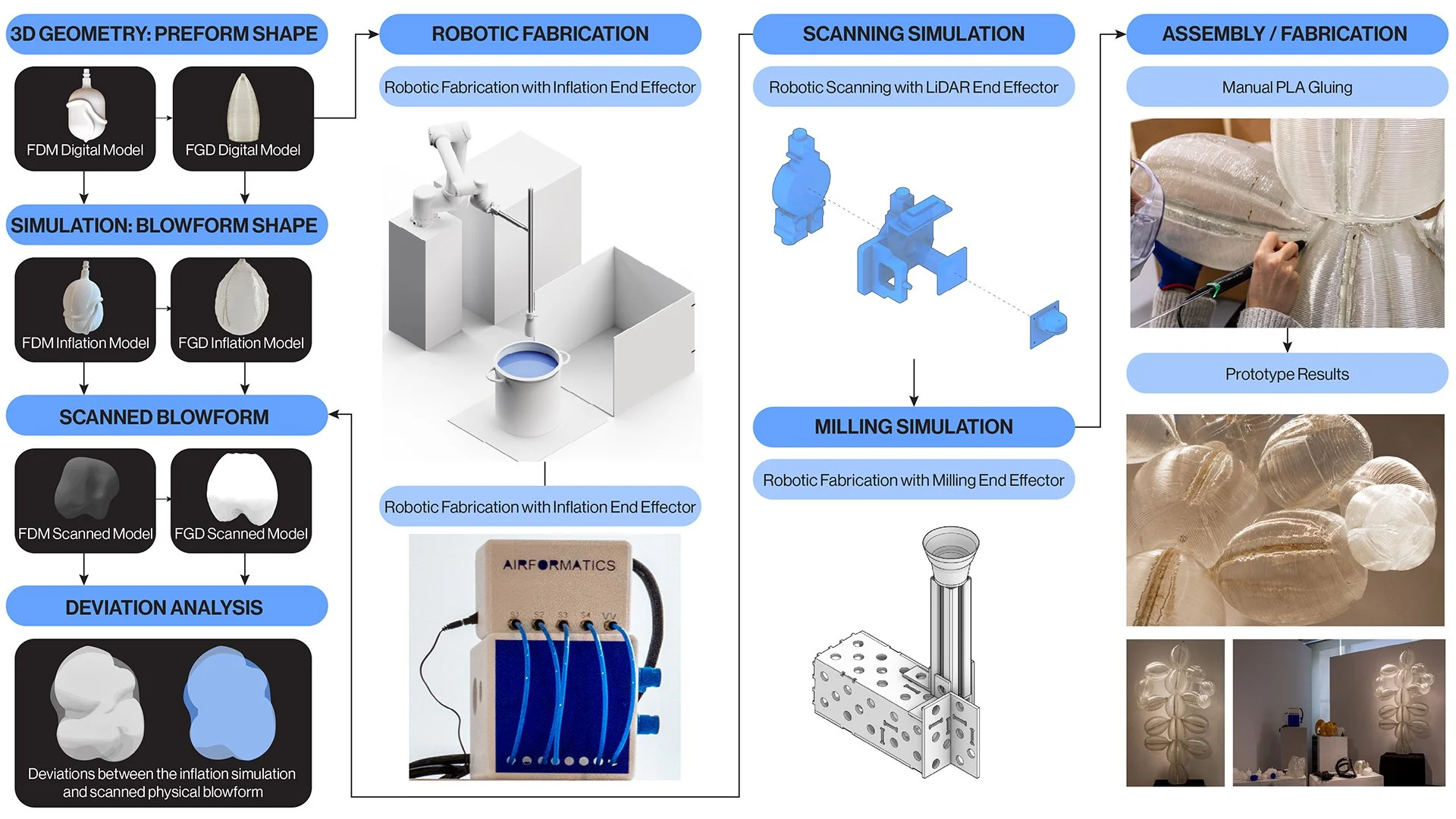 3D GEOMETRY: PREFORM SHAPE

FDM Digital Model

FGD Digital Model

SIMULATION: BLOWFORM SHAPE

FDM Inflation Model

FGD Inflation Model

SCANNED BLOWFORM

FDM Scanned Model

FGD Scanned Model

DEVIATION ANALYSIS

Deviations between the inflation simulation and scanned physical blowform

ROBOTIC FABRICATION

Robotic Fabrication with Inflation End Effector

Robotic Fabrication with Inflation End Effector

AIRFORMATICS

S1 S2 S3 S4 VV

SCANNING SIMULATION

Robotic Scanning with LiDAR End Effector

MILLING SIMULATION

Robotic Fabrication with Milling End Effector

ASSEMBLY / FABRICATION

Manual PLA Gluing

Prototype Results