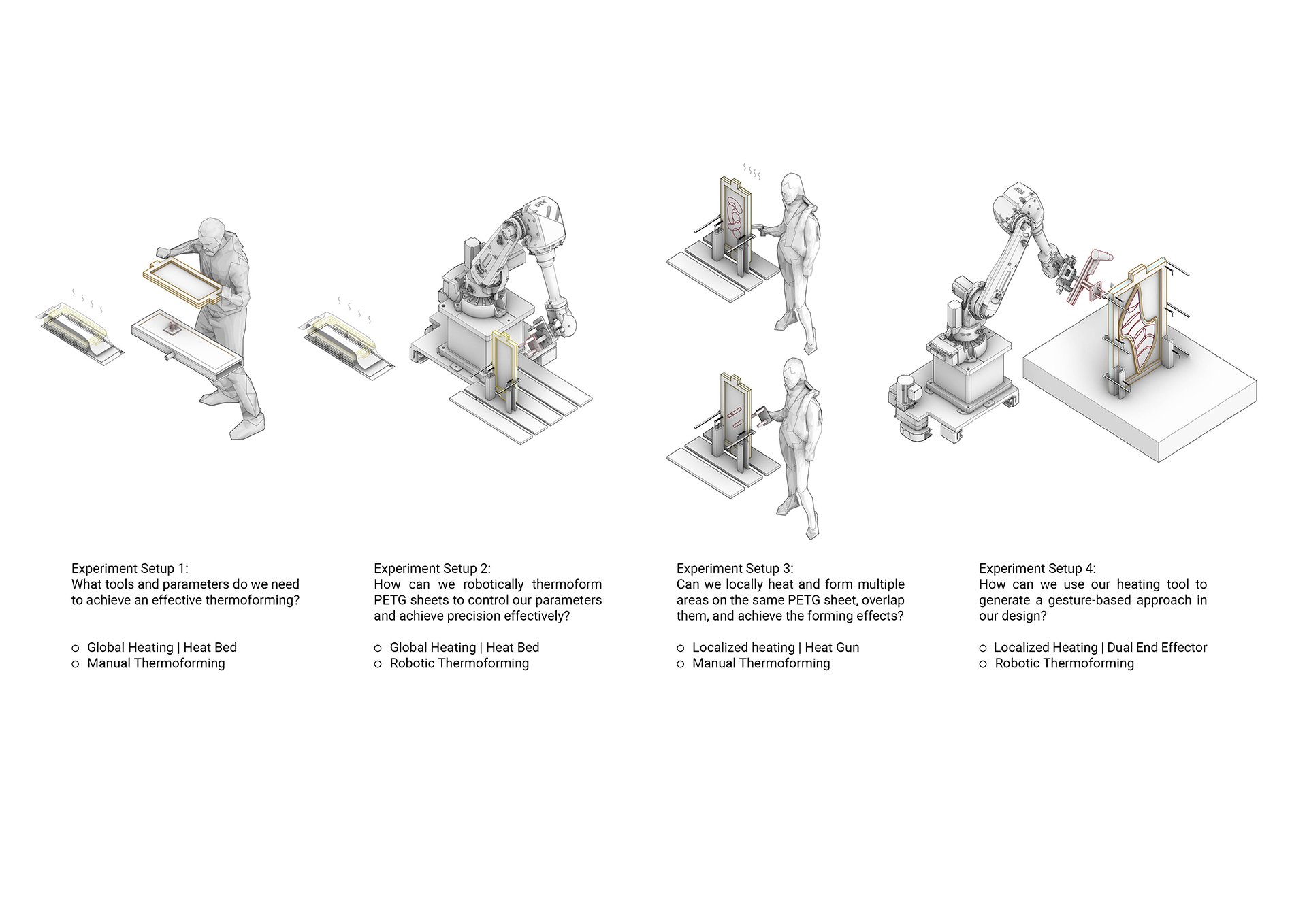 Experiment Setup 1:
What tools and parameters do we need to achieve an effective thermoforming?

○ Global Heating | Heat Bed
○ Manual Thermoforming

Experiment Setup 2:
How can we robotically thermoform PETG sheets to control our parameters and achieve precision effectively?

○ Global Heating | Heat Bed
○ Robotic Thermoforming

Experiment Setup 3:
Can we locally heat and form multiple areas on the same PETG sheet, overlap them, and achieve the forming effects?

○ Localized heating | Heat Gun
○ Manual Thermoforming

Experiment Setup 4:
How can we use our heating tool to generate a gesture-based approach in our design?

○ Localized Heating | Dual End Effector
○ Robotic Thermoforming