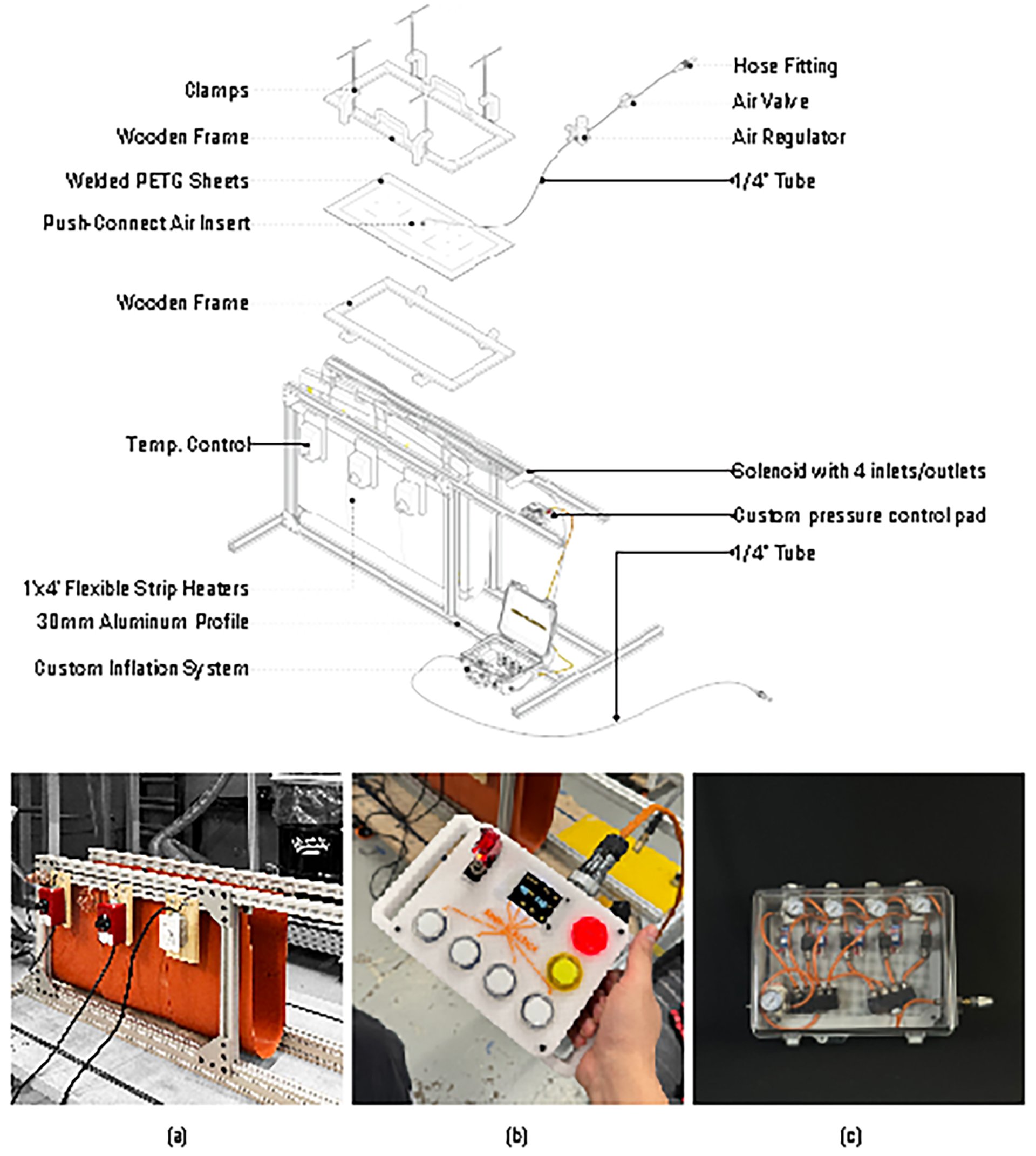 Clamps
Wooden Frame
Welded PETG Sheets
Push-Connect Air Insert
Wooden Frame
Temp. Control
1'x4' Flexible Strip Heaters
30mm Aluminum Profile
Custom Inflation System

Hose Fitting
Air Valve
Air Regulator
1/4" Tube
Solenoid with 4 inlets/outlets
Custom pressure control pad
1/4" Tube

(a)
(b)
(c)