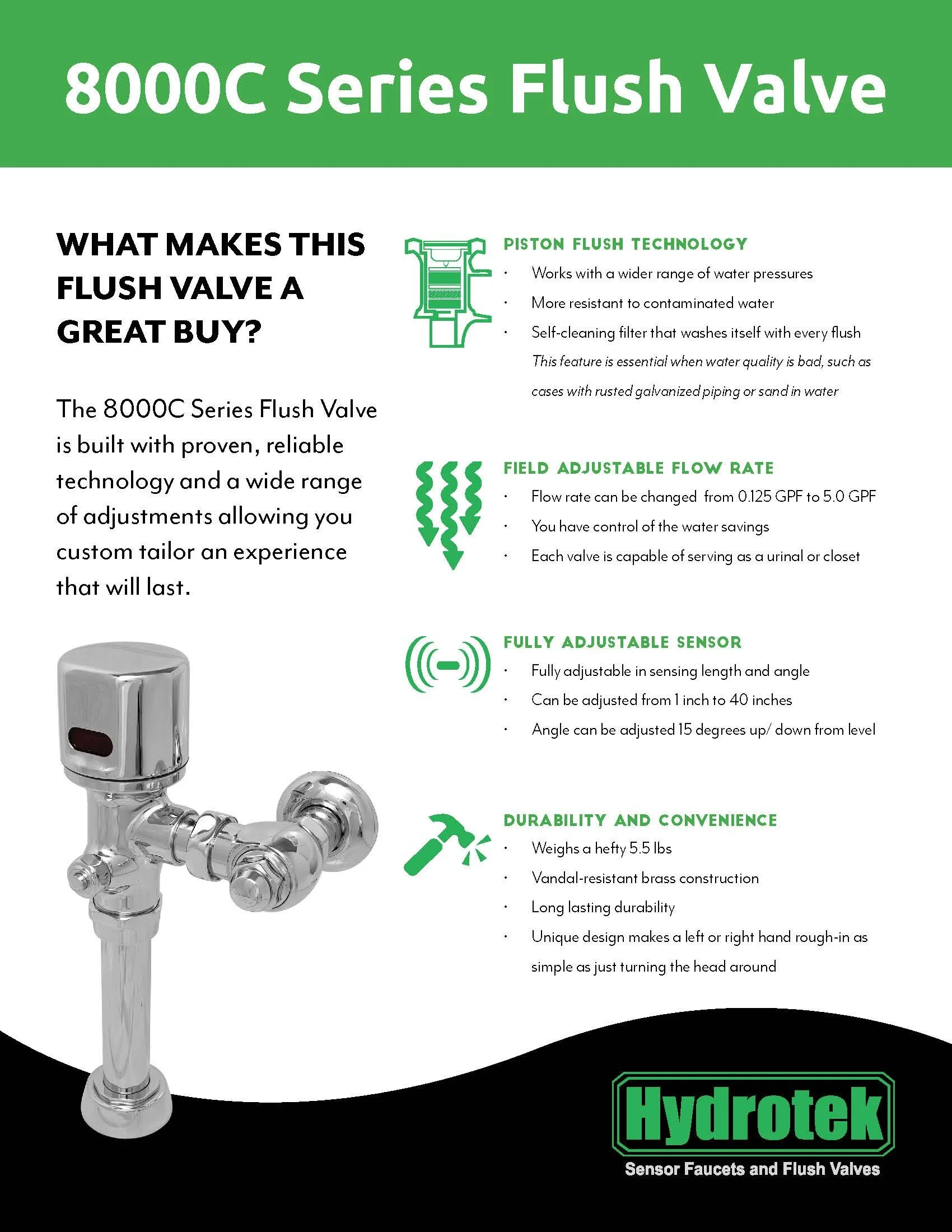 8000C Series Flush Valve

WHAT MAKES THIS FLUSH VALVE A GREAT BUY?

The 8000C Series Flush Valve is built with proven, reliable technology and a wide range of adjustments allowing you custom tailor an experience that will last.

PISTON FLUSH TECHNOLOGY
· Works with a wider range of water pressures
· More resistant to contaminated water
· Self-cleaning filter that washes itself with every flush
This feature is essential when water quality is bad, such as cases with rusted galvanized piping or sand in water

FIELD ADJUSTABLE FLOW RATE
· Flow rate can be changed from 0.125 GPF to 5.0 GPF
· You have control of the water savings
· Each valve is capable of serving as a urinal or closet

FULLY ADJUSTABLE SENSOR
· Fully adjustable in sensing length and angle
· Can be adjusted from 1 inch to 40 inches
· Angle can be adjusted 15 degrees up/ down from level

DURABILITY AND CONVENIENCE
· Weighs a hefty 5.5 lbs
· Vandal-resistant brass construction
· Long lasting durability
· Unique design makes a left or right hand rough-in as simple as just turning the head around

Hydrotek
Sensor Faucets and Flush Valves