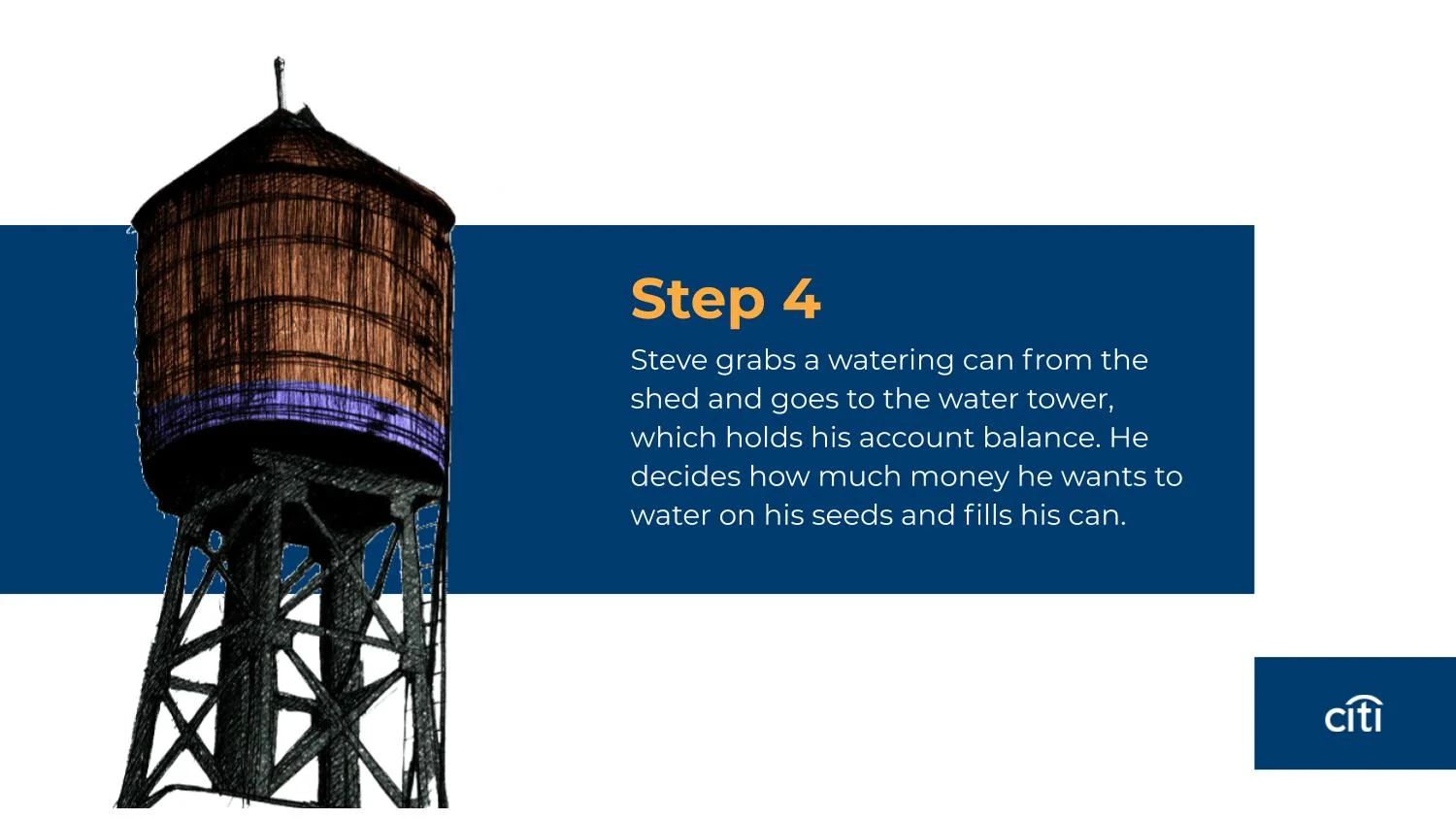 Step 4

Steve grabs a watering can from the shed and goes to the water tower, which holds his account balance. He decides how much money he wants to water on his seeds and fills his can.

citi