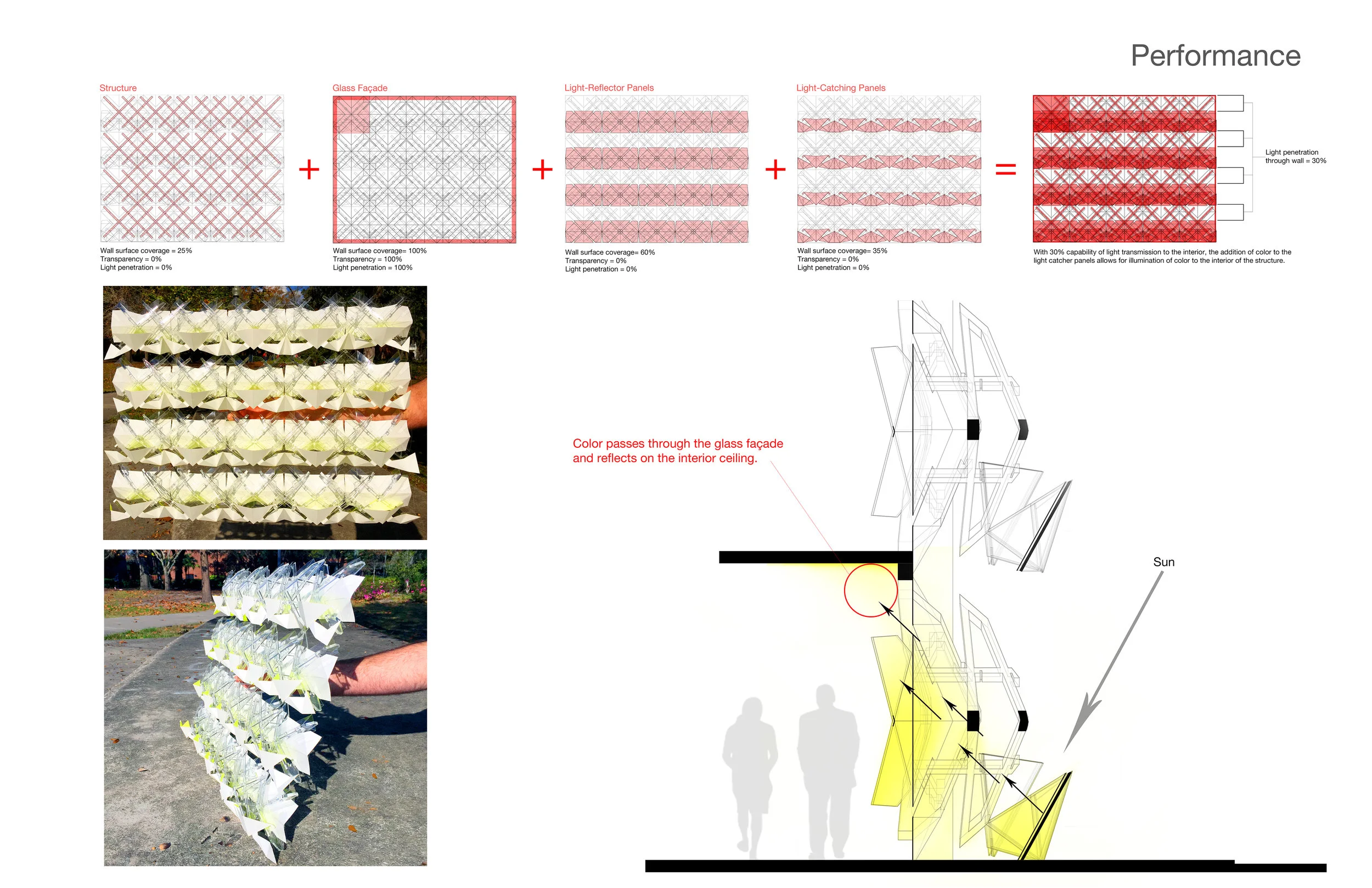 Performance

Structure

Wall surface coverage = 25%
Transparency = 0%
Light penetration = 0%

+

Glass Façade

Wall surface coverage= 100%
Transparency = 100%
Light penetration = 100%

+

Light-Reflector Panels

Wall surface coverage= 60%
Transparency = 0%
Light penetration = 0%

+

Light-Catching Panels

Wall surface coverage= 35%
Transparency = 0%
Light penetration = 0%

=

Light penetration through wall = 30%

With 30% capability of light transmission to the interior, the addition of color to the light catcher panels allows for illumination of color to the interior of the structure.

Color passes through the glass façade and reflects on the interior ceiling.

Sun