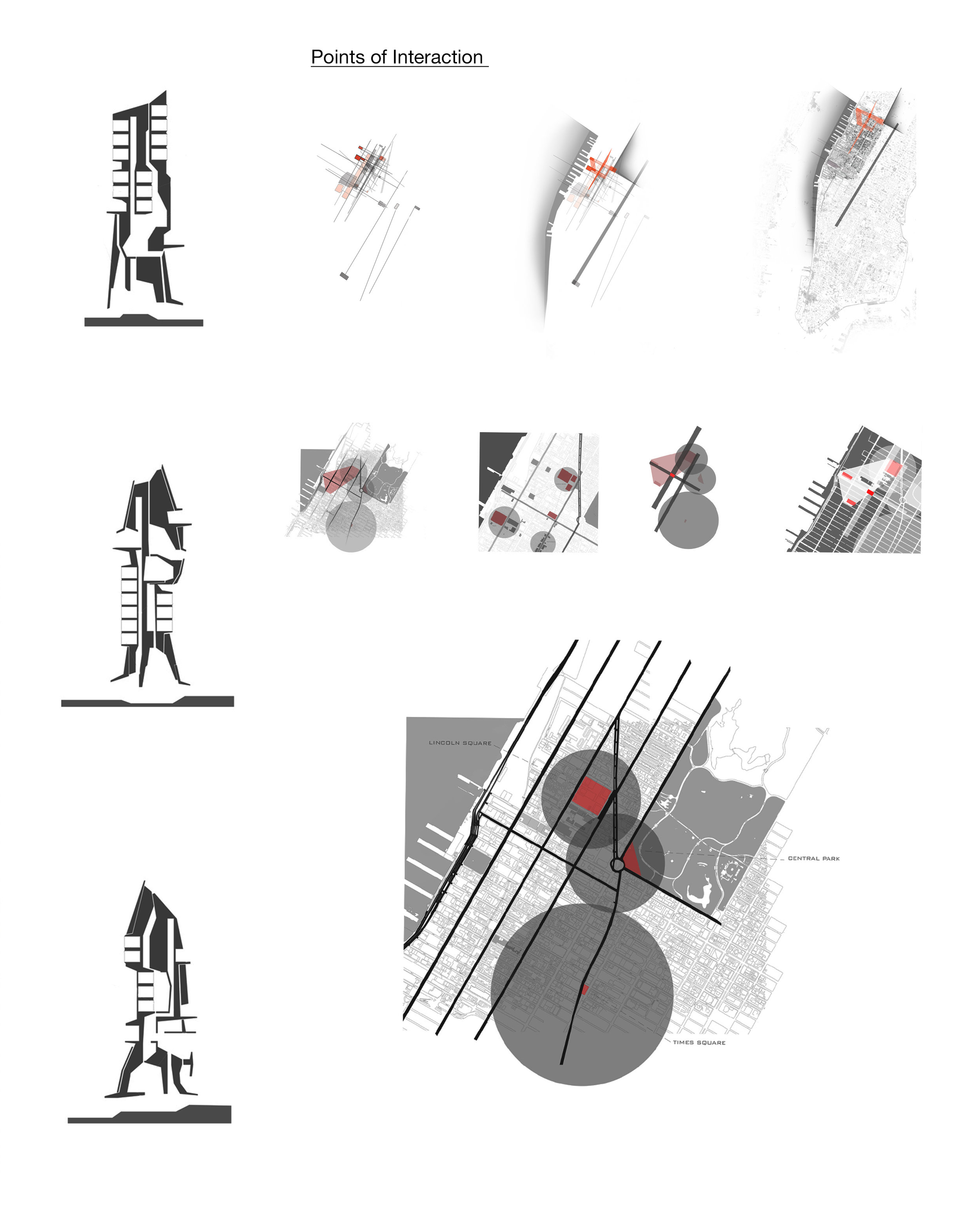 Points of Interaction

LINCOLN SQUARE

CENTRAL PARK

TIMES SQUARE