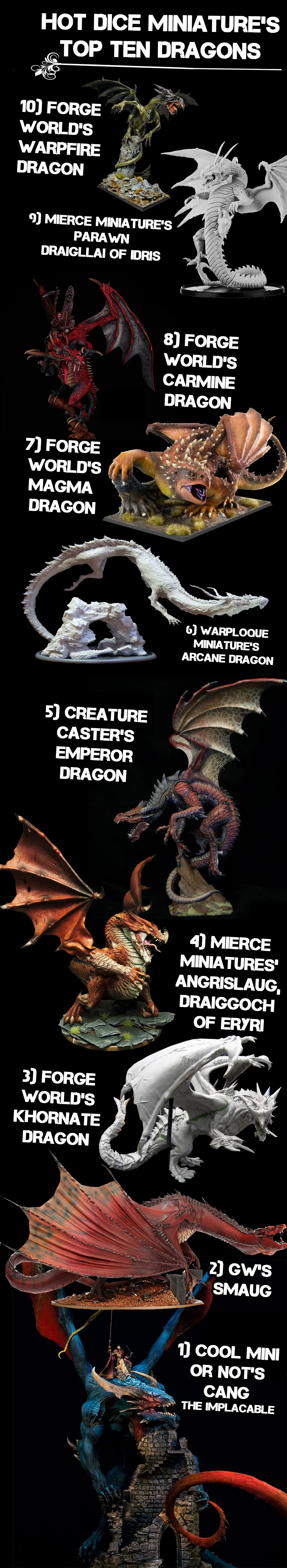 HOT DICE MINIATURE'S TOP TEN DRAGONS

10) FORGE WORLD'S WARPFIRE DRAGON

9) MIERCE MINIATURE'S PARAWN DRAIGLLAI OF IDRIS

8) FORGE WORLD'S CARMINE DRAGON

7) FORGE WORLD'S MAGMA DRAGON

6) WARPLOQUE MINIATURE'S ARCANE DRAGON

5) CREATURE CASTER'S EMPEROR DRAGON

4) MIERCE MINIATURES' ANGRISLAUG, DRAIGGOCH OF ERYRI

3) FORGE WORLD'S KHORNATE DRAGON

2) GW'S SMAUG

1) COOL MINI OR NOT'S CANG THE IMPLACABLE