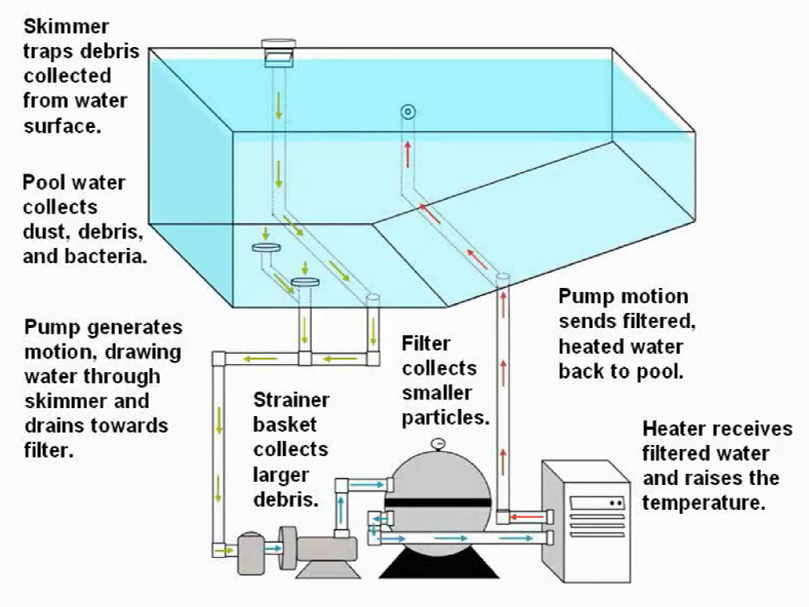 Skimmer traps debris collected from water surface.

Pool water collects dust, debris, and bacteria.

Pump generates motion, drawing water through skimmer and drains towards filter.

Strainer basket collects larger debris.

Filter collects smaller particles.

Pump motion sends filtered, heated water back to pool.

Heater receives filtered water and raises the temperature.