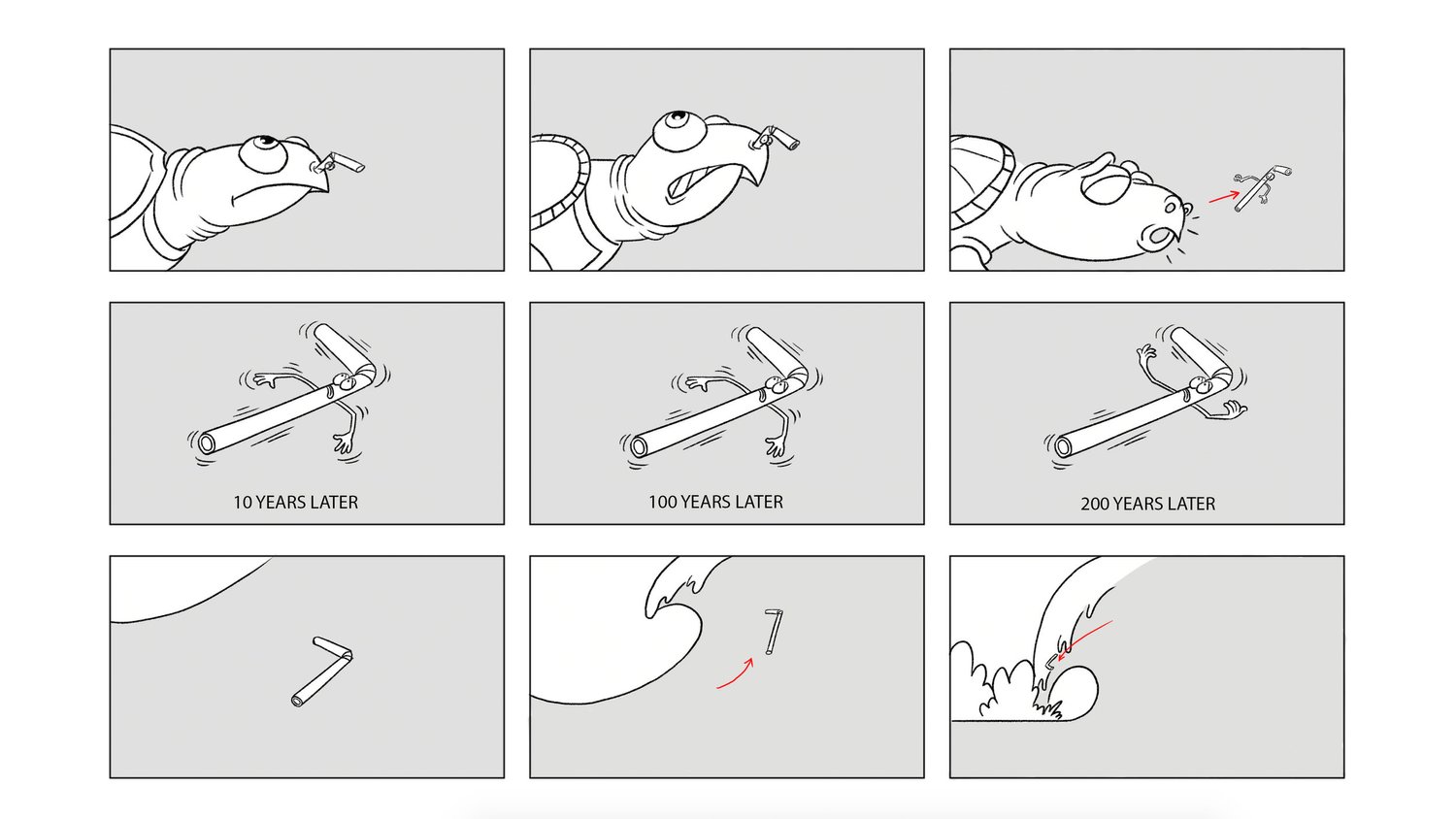 10 YEARS LATER

100 YEARS LATER

200 YEARS LATER