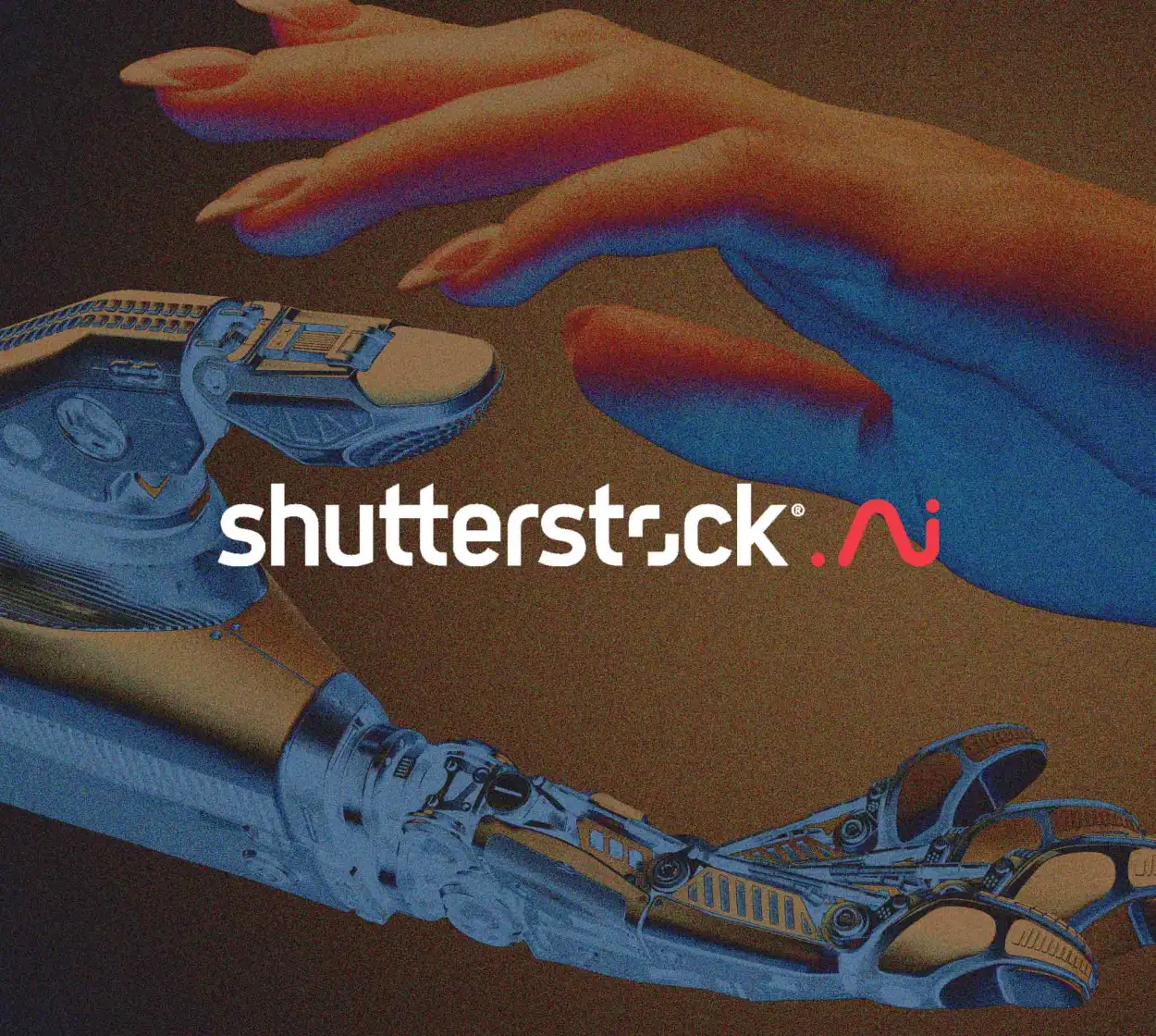 shutterstock® .AI