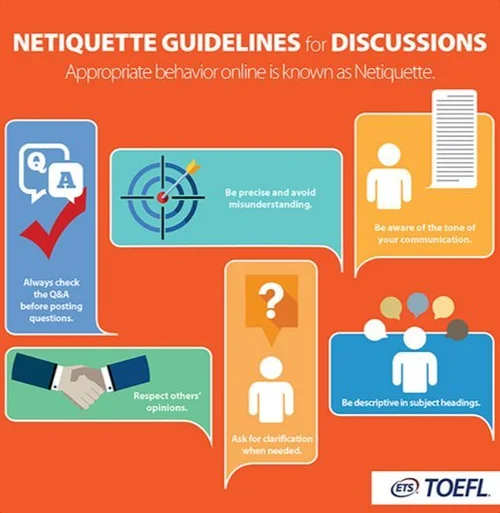 NETIQUETTE GUIDELINES for DISCUSSIONS
Appropriate behavior online is known as Netiquette.

Q
A

Always check the Q&A before posting questions.

Be precise and avoid misunderstanding.

Be aware of the tone of your communication.

Respect others' opinions.

?

Ask for clarification when needed.

Be descriptive in subject headings.

ETS TOEFL.