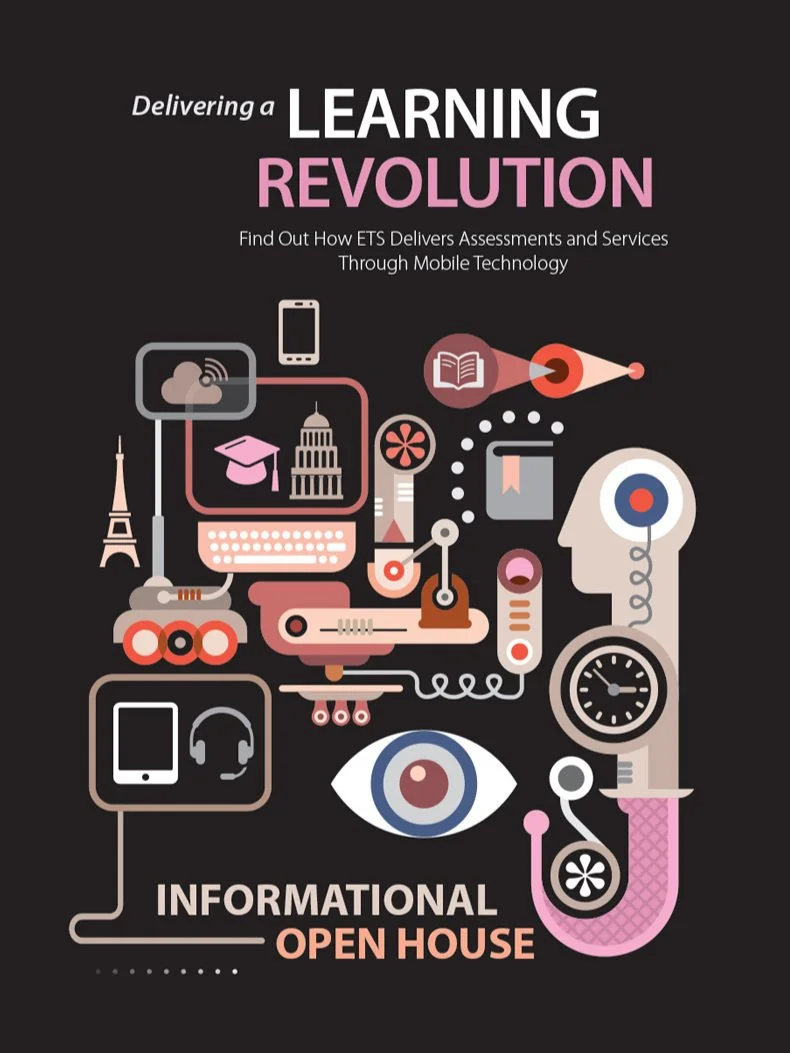 Delivering a LEARNING REVOLUTION

Find Out How ETS Delivers Assessments and Services Through Mobile Technology

INFORMATIONAL OPEN HOUSE