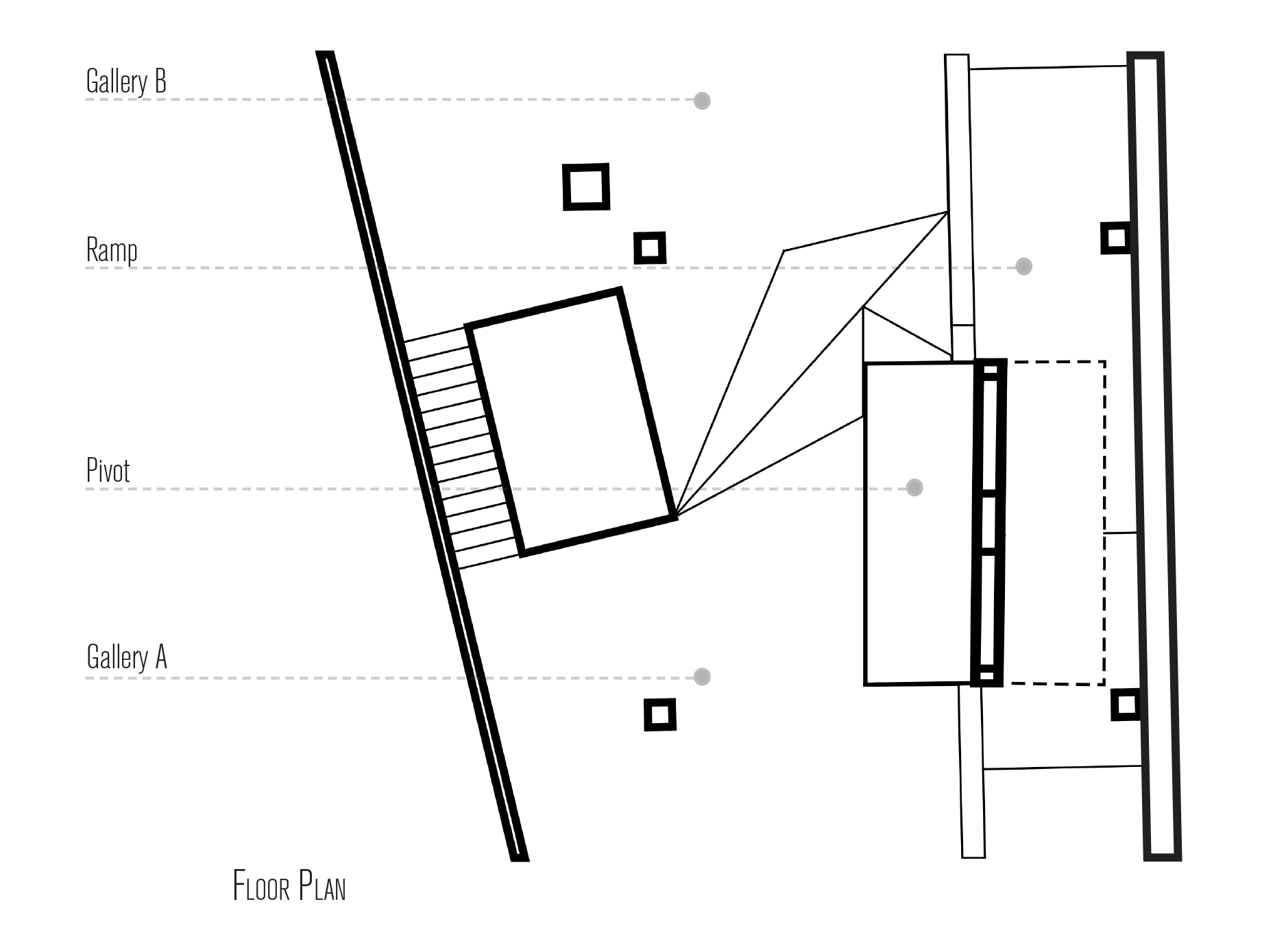 Gallery B

Ramp

Pivot

Gallery A

Floor Plan