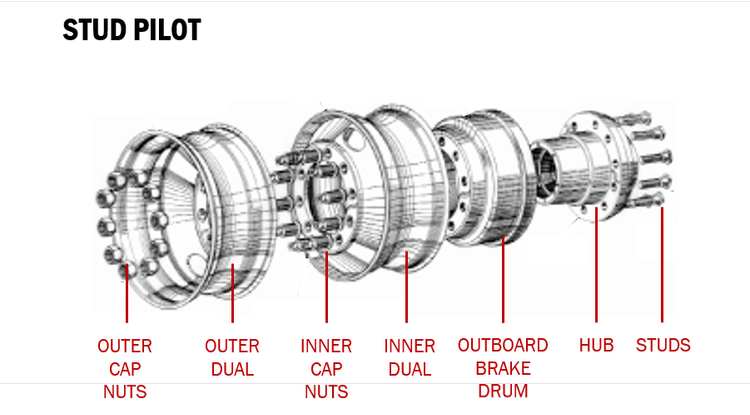 STUD PILOT

OUTER CAP NUTS

OUTER DUAL

INNER CAP NUTS

INNER DUAL

OUTBOARD BRAKE DRUM

HUB

STUDS