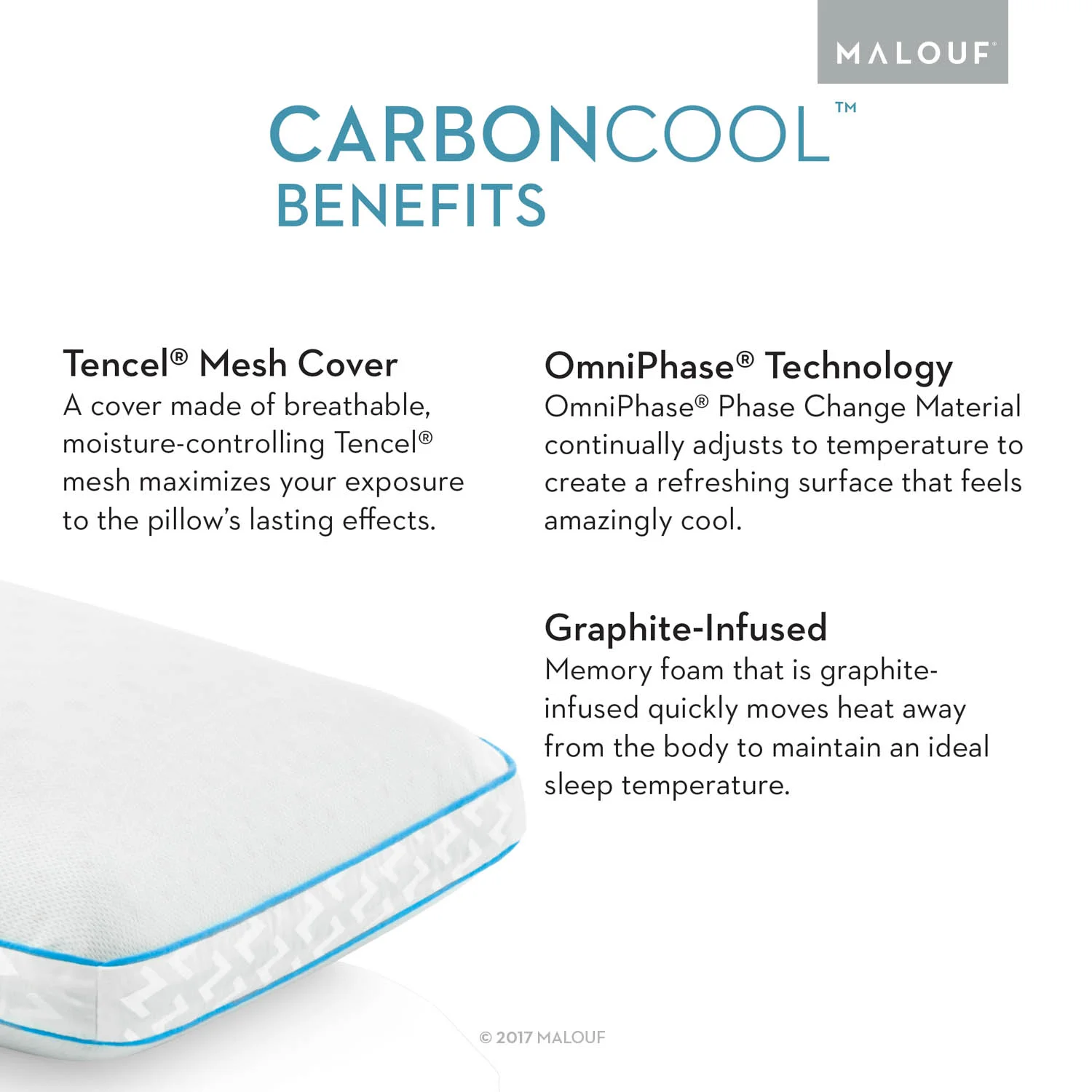 MALOUF®

CARBONCOOL™
BENEFITS

Tencel® Mesh Cover
A cover made of breathable, moisture-controlling Tencel® mesh maximizes your exposure to the pillow's lasting effects.

OmniPhase® Technology
OmniPhase® Phase Change Material continually adjusts to temperature to create a refreshing surface that feels amazingly cool.

Graphite-Infused
Memory foam that is graphite-infused quickly moves heat away from the body to maintain an ideal sleep temperature.

© 2017 MALOUF