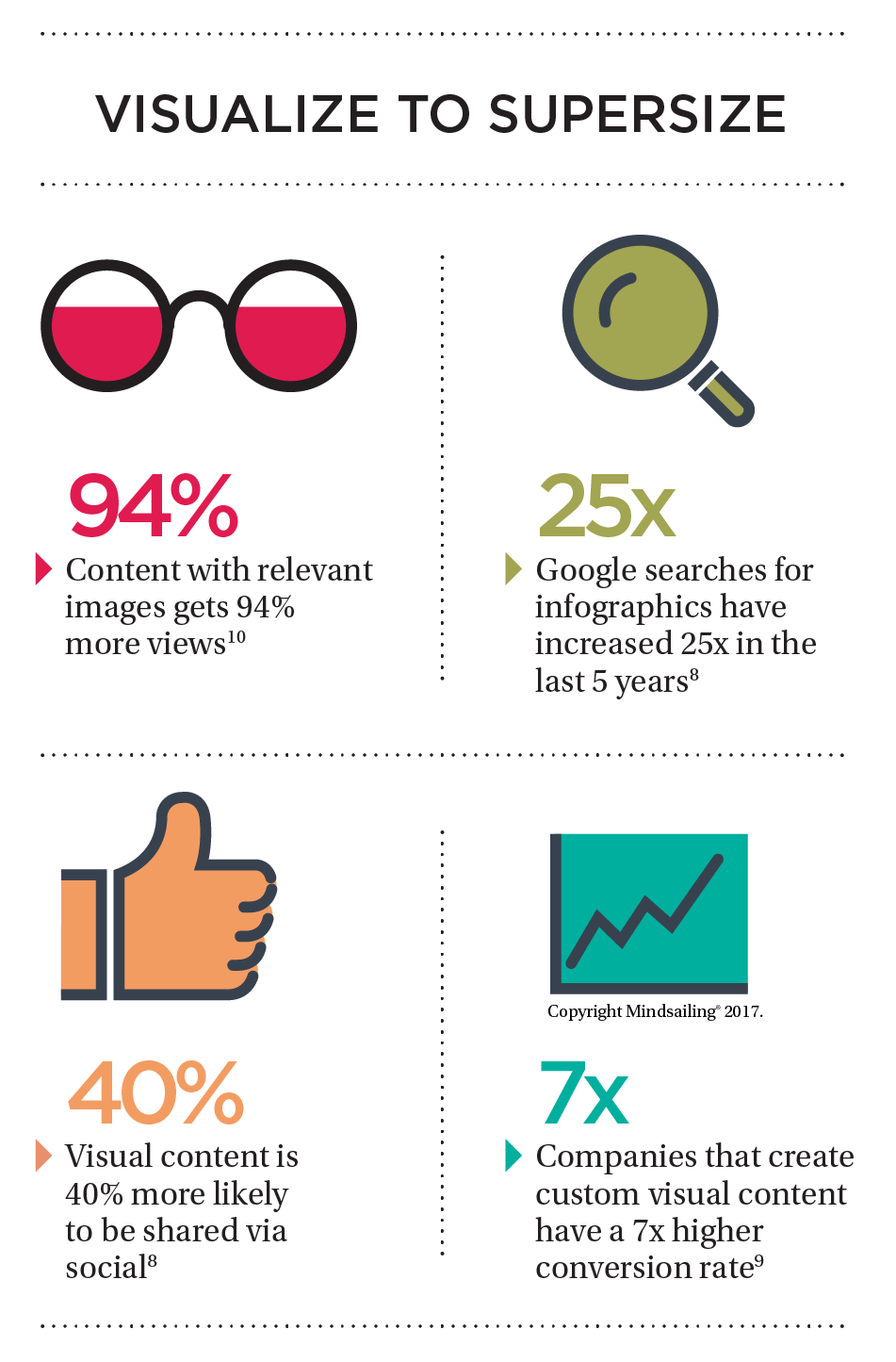 VISUALIZE TO SUPERSIZE

94%

Content with relevant images gets 94% more views$^{10}$

25x

Google searches for infographics have increased 25x in the last 5 years$^{8}$

40%

Visual content is 40% more likely to be shared via social$^{8}$

Copyright Mindsailing® 2017.

7x

Companies that create custom visual content have a 7x higher conversion rate$^{9}$