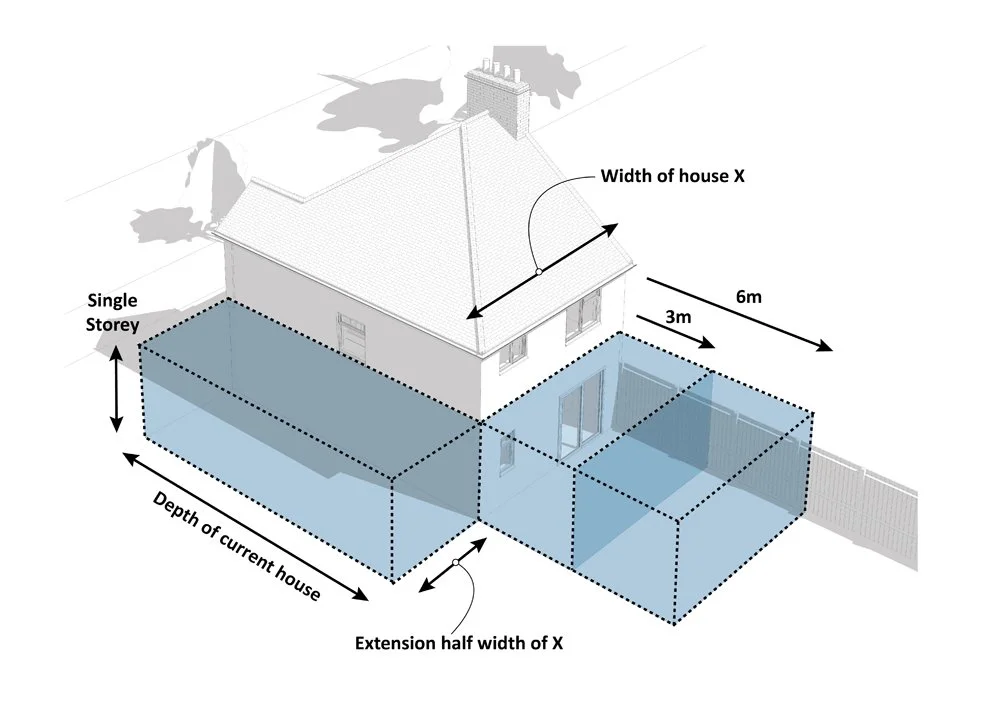 Width of house X

6m

3m

Single Storey

Depth of current house

Extension half width of X