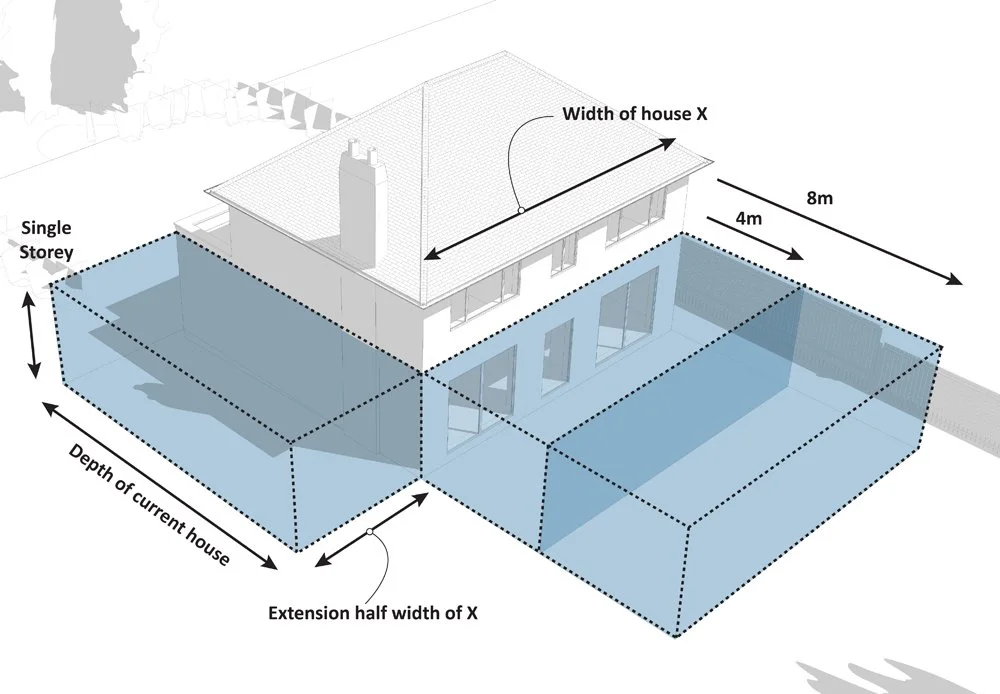 Width of house X

8m

4m

Single Storey

Depth of current house

Extension half width of X