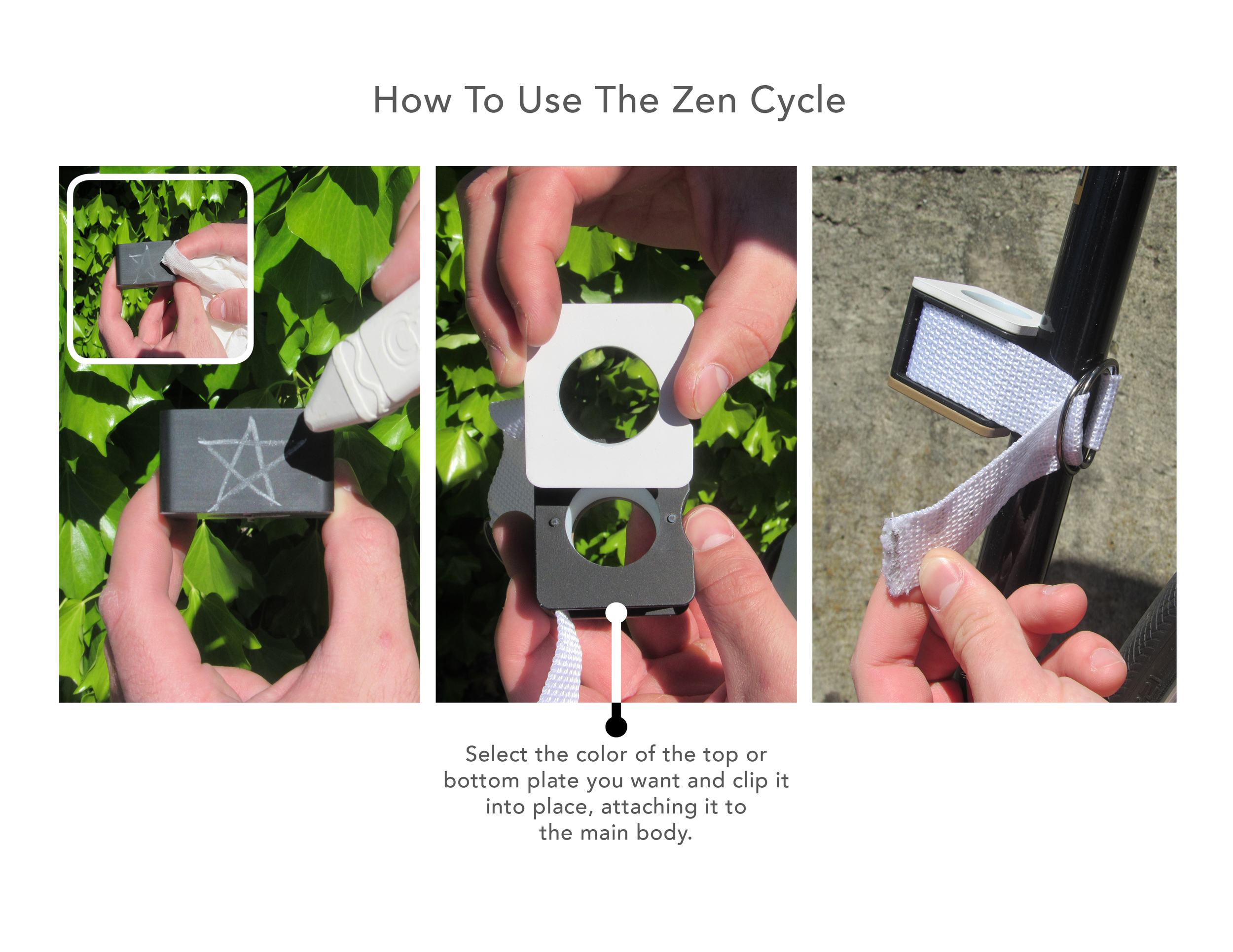 How To Use The Zen Cycle

Select the color of the top or bottom plate you want and clip it into place, attaching it to the main body.