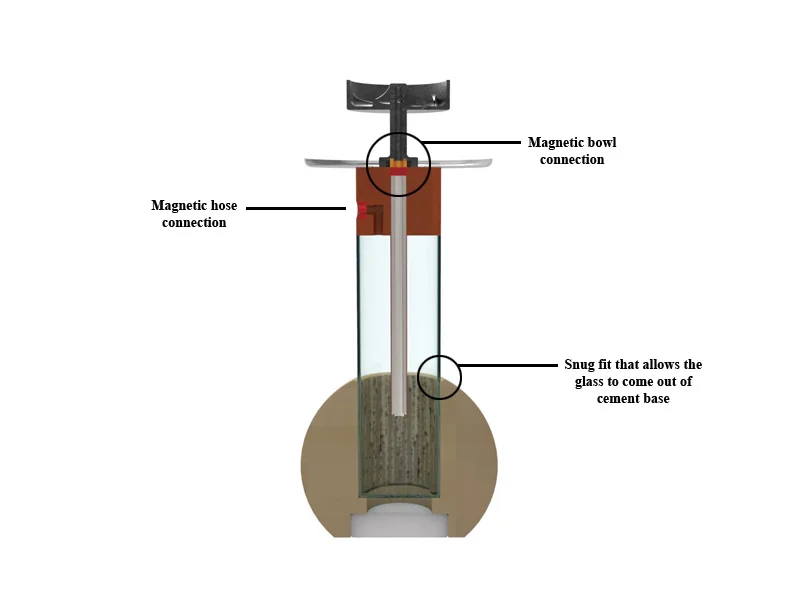 Magnetic bowl connection

Magnetic hose connection

Snug fit that allows the glass to come out of cement base