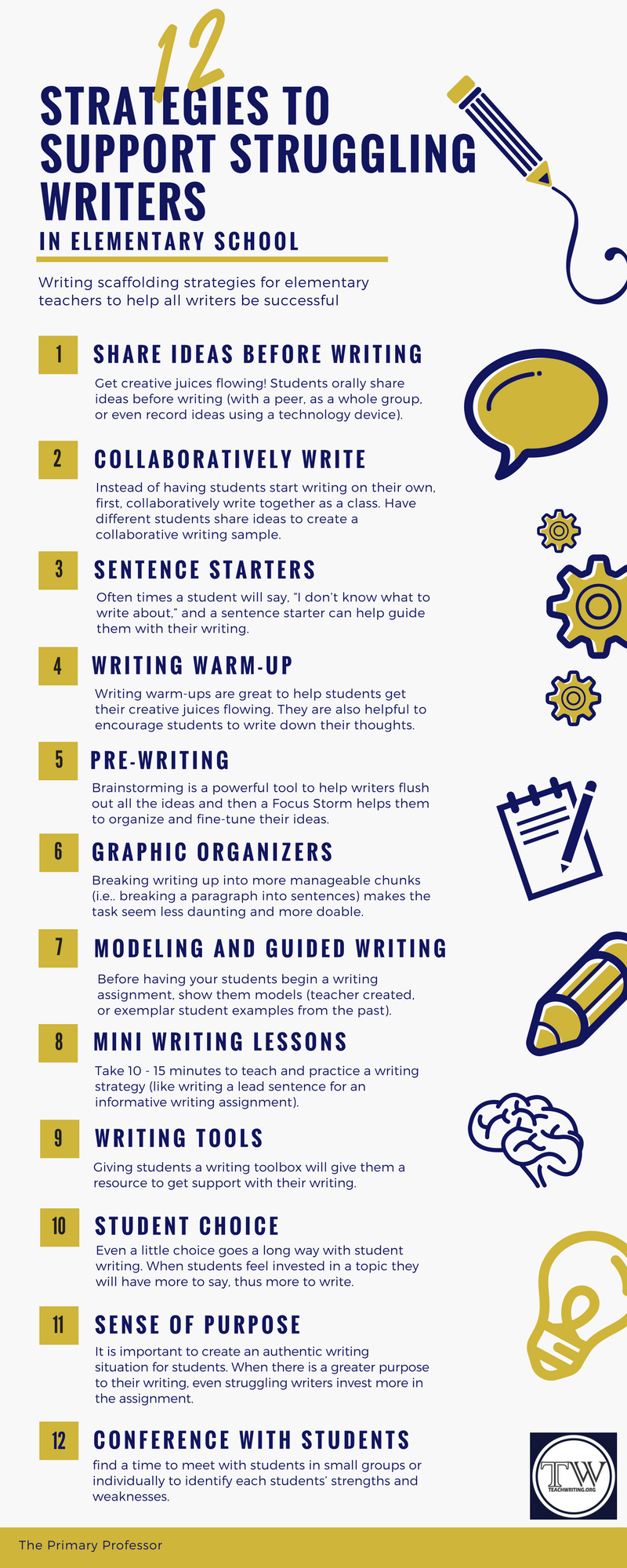 12

STRATEGIES TO SUPPORT STRUGGLING WRITERS

IN ELEMENTARY SCHOOL

Writing scaffolding strategies for elementary teachers to help all writers be successful

1 SHARE IDEAS BEFORE WRITING

Get creative juices flowing! Students orally share ideas before writing (with a peer, as a whole group, or even record ideas using a technology device).

2 COLLABORATIVELY WRITE

Instead of having students start writing on their own, first, collaboratively write together as a class. Have different students share ideas to create a collaborative writing sample.

3 SENTENCE STARTERS

Often times a student will say, "I don't know what to write about," and a sentence starter can help guide them with their writing.

4 WRITING WARM-UP

Writing warm-ups are great to help students get their creative juices flowing. They are also helpful to encourage students to write down their thoughts.

5 PRE-WRITING

Brainstorming is a powerful tool to help writers flush out all the ideas and then a Focus Storm helps them to organize and fine-tune their ideas.

6 GRAPHIC ORGANIZERS

Breaking writing up into more manageable chunks (i.e.. breaking a paragraph into sentences) makes the task seem less daunting and more doable.

7 MODELING AND GUIDED WRITING

Before having your students begin a writing assignment, show them models (teacher created, or exemplar student examples from the past).

8 MINI WRITING LESSONS

Take 10 - 15 minutes to teach and practice a writing strategy (like writing a lead sentence for an informative writing assignment).

9 WRITING TOOLS

Giving students a writing toolbox will give them a resource to get support with their writing.

10 STUDENT CHOICE

Even a little choice goes a long way with student writing. When students feel invested in a topic they will have more to say, thus more to write.

11 SENSE OF PURPOSE

It is important to create an authentic writing situation for students. When there is a greater purpose to their writing, even struggling writers invest more in the assignment.

12 CONFERENCE WITH STUDENTS

find a time to meet with students in small groups or individually to identify each students' strengths and weaknesses.

TW
TEACHWRITING.ORG

The Primary Professor