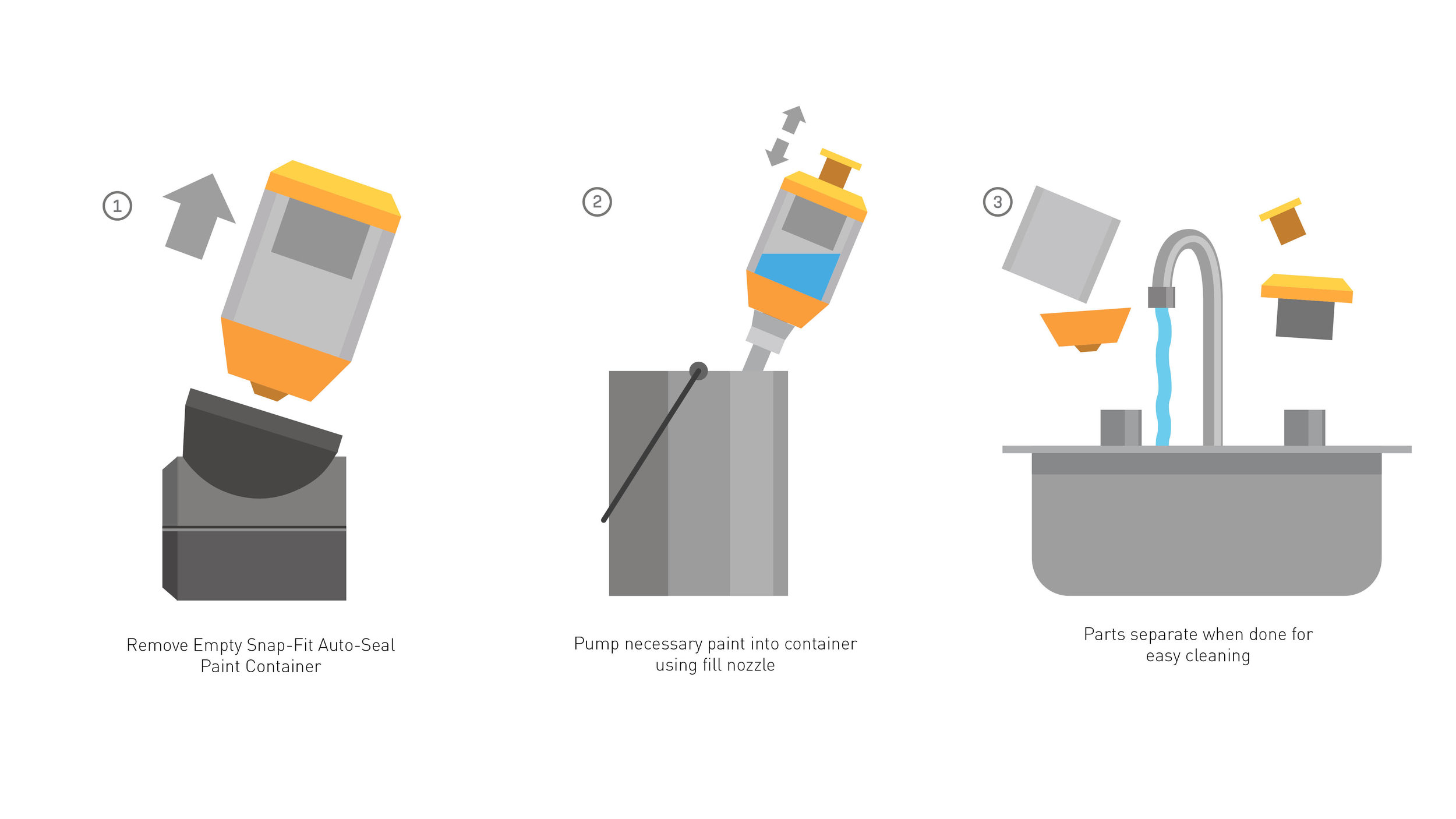 1

Remove Empty Snap-Fit Auto-Seal Paint Container

2

Pump necessary paint into container using fill nozzle

3

Parts separate when done for easy cleaning