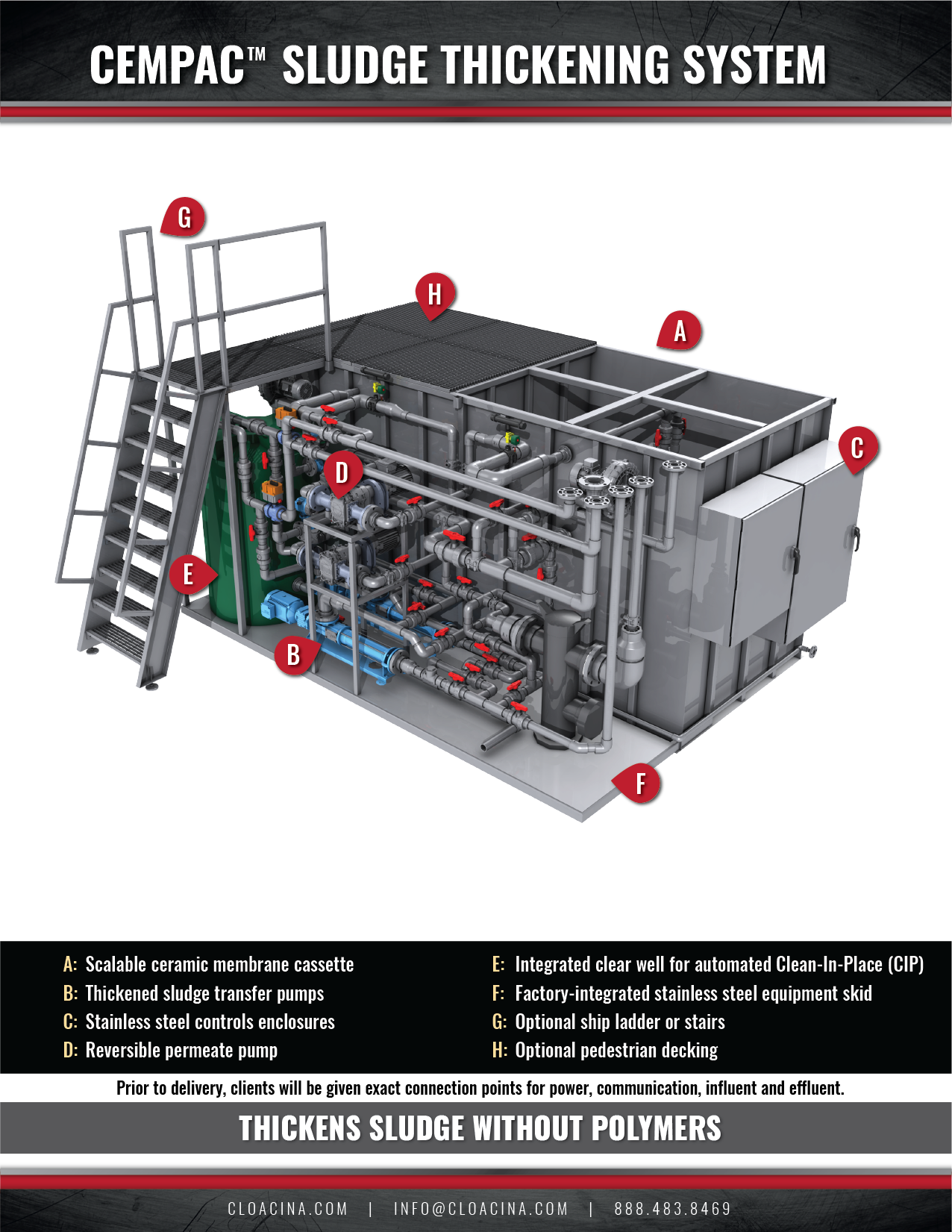 CEMPAC™ SLUDGE THICKENING SYSTEM

G

H

A

C

D

E

B

F

A: Scalable ceramic membrane cassette
B: Thickened sludge transfer pumps
C: Stainless steel controls enclosures
D: Reversible permeate pump

E: Integrated clear well for automated Clean-In-Place (CIP)
F: Factory-integrated stainless steel equipment skid
G: Optional ship ladder or stairs
H: Optional pedestrian decking

Prior to delivery, clients will be given exact connection points for power, communication, influent and effluent.

THICKENS SLUDGE WITHOUT POLYMERS

CLOACINA.COM | INFO@CLOACINA.COM | 888.483.8469