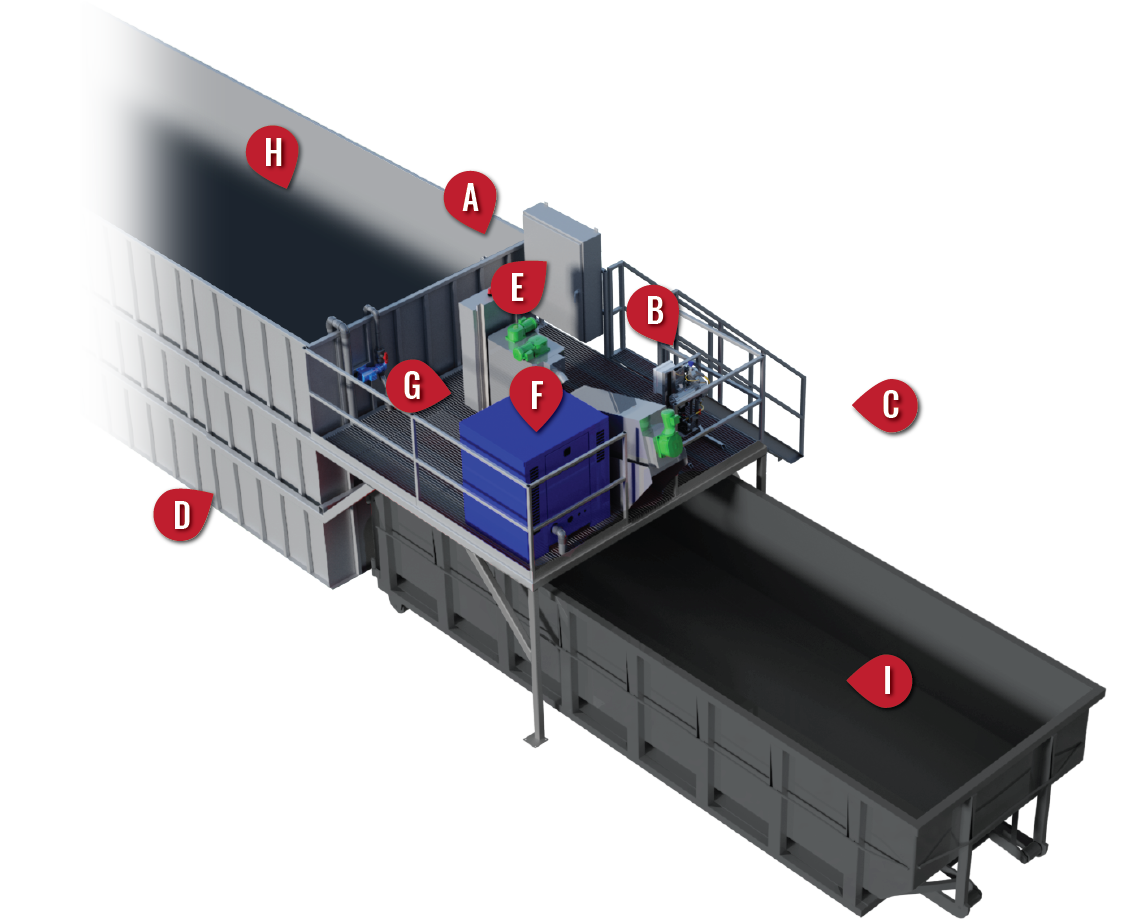 H
A
E
B
G
F
C
D
I