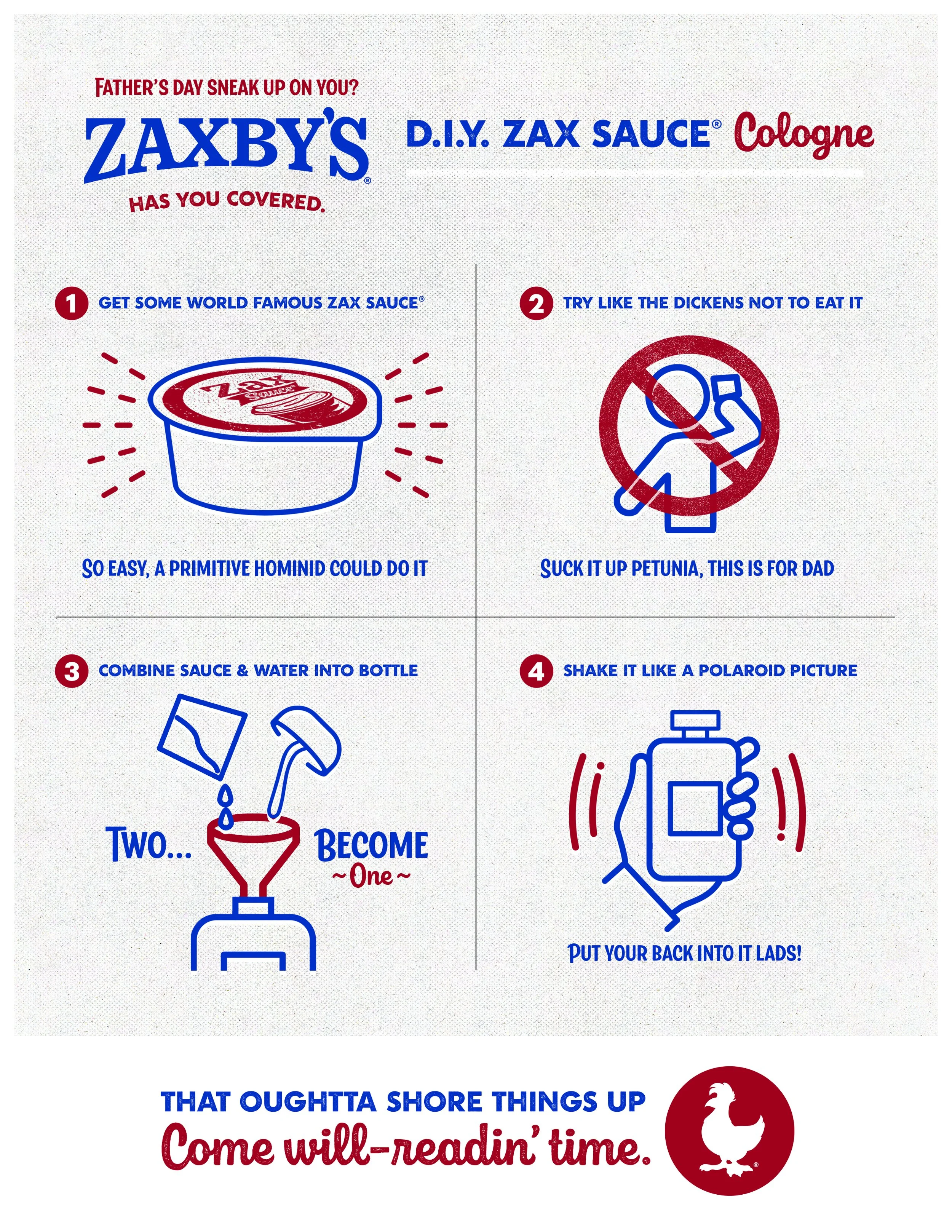 FATHER'S DAY SNEAK UP ON YOU?

ZAXBY'S®

HAS YOU COVERED.

D.I.Y. ZAX SAUCE® Cologne

1 GET SOME WORLD FAMOUS ZAX SAUCE®

Zax Sauce

SO EASY, A PRIMITIVE HOMINID COULD DO IT

2 TRY LIKE THE DICKENS NOT TO EAT IT

SUCK IT UP PETUNIA, THIS IS FOR DAD

3 COMBINE SAUCE & WATER INTO BOTTLE

TWO... BECOME ~One~

4 SHAKE IT LIKE A POLAROID PICTURE

PUT YOUR BACK INTO IT LADS!

THAT OUGHTTA SHORE THINGS UP

Come will-readin' time.