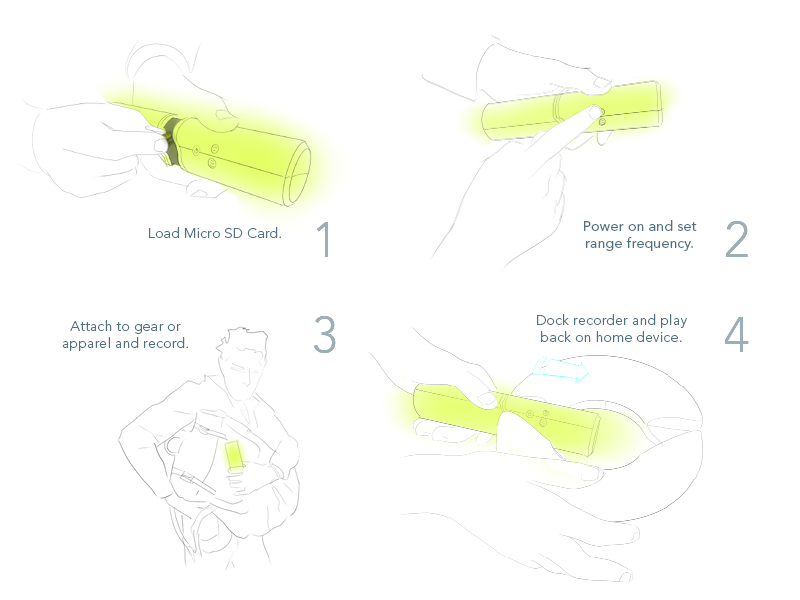 Load Micro SD Card. 1

Power on and set range frequency. 2

Attach to gear or apparel and record. 3

Dock recorder and play back on home device. 4