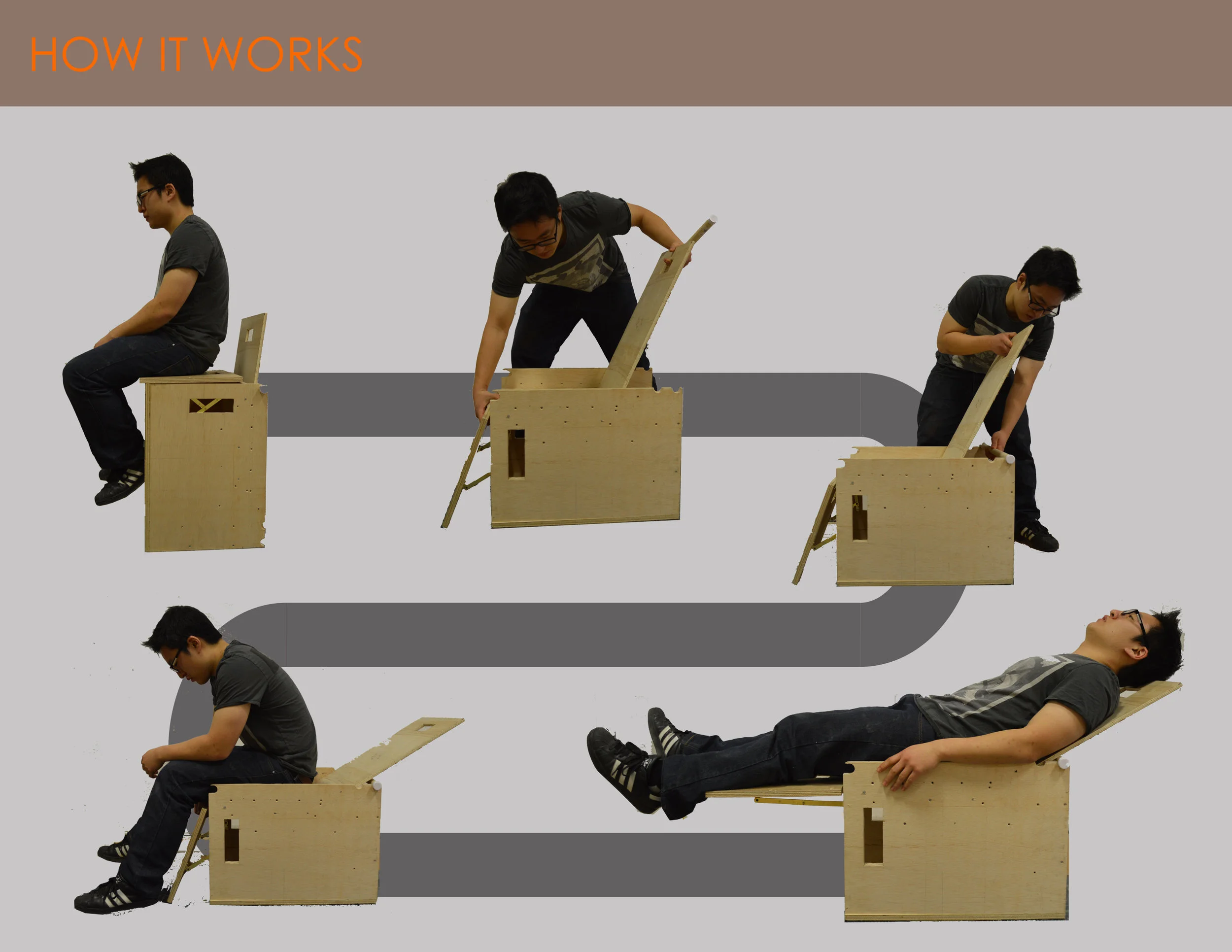 HOW IT WORKS