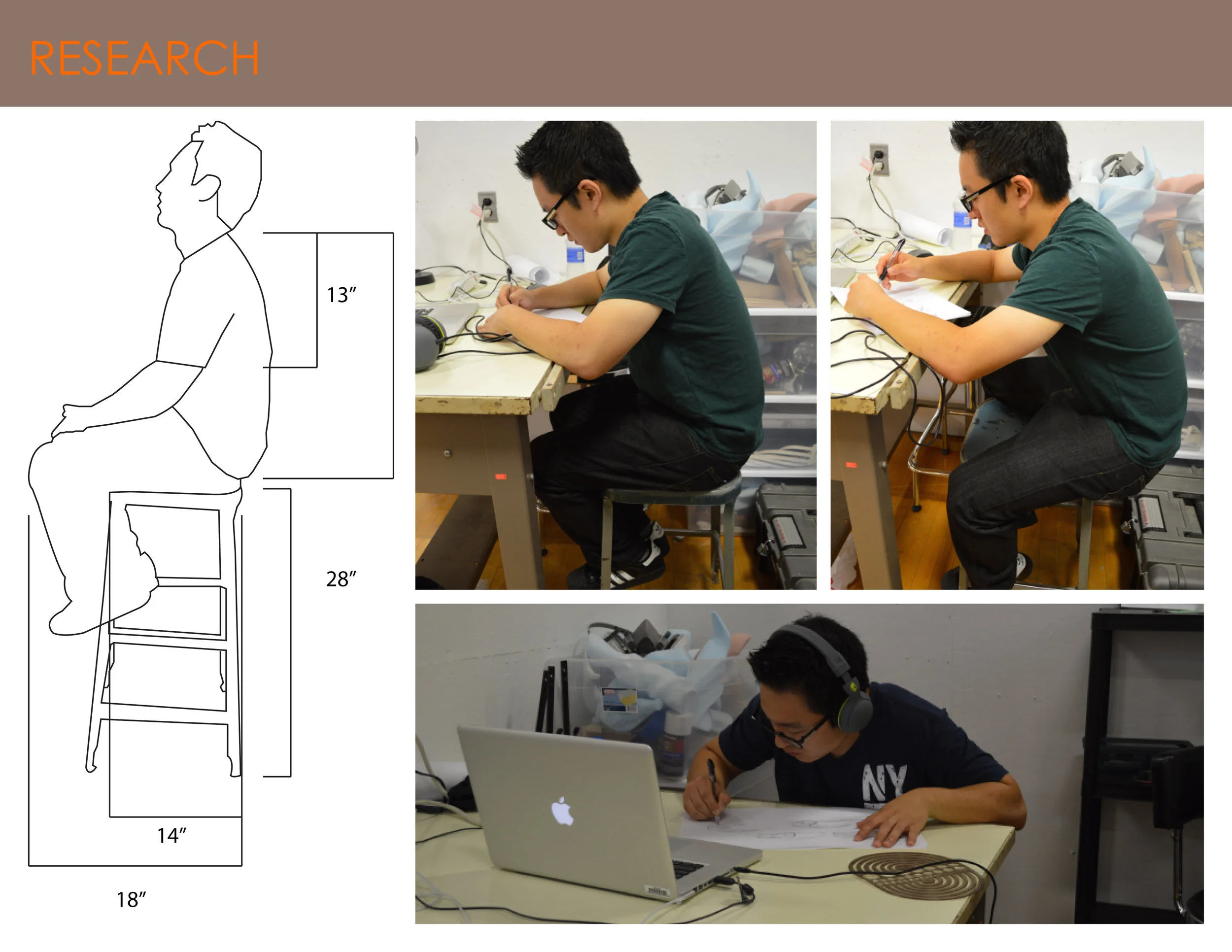 RESEARCH

13″

28″

14″

18″

NY