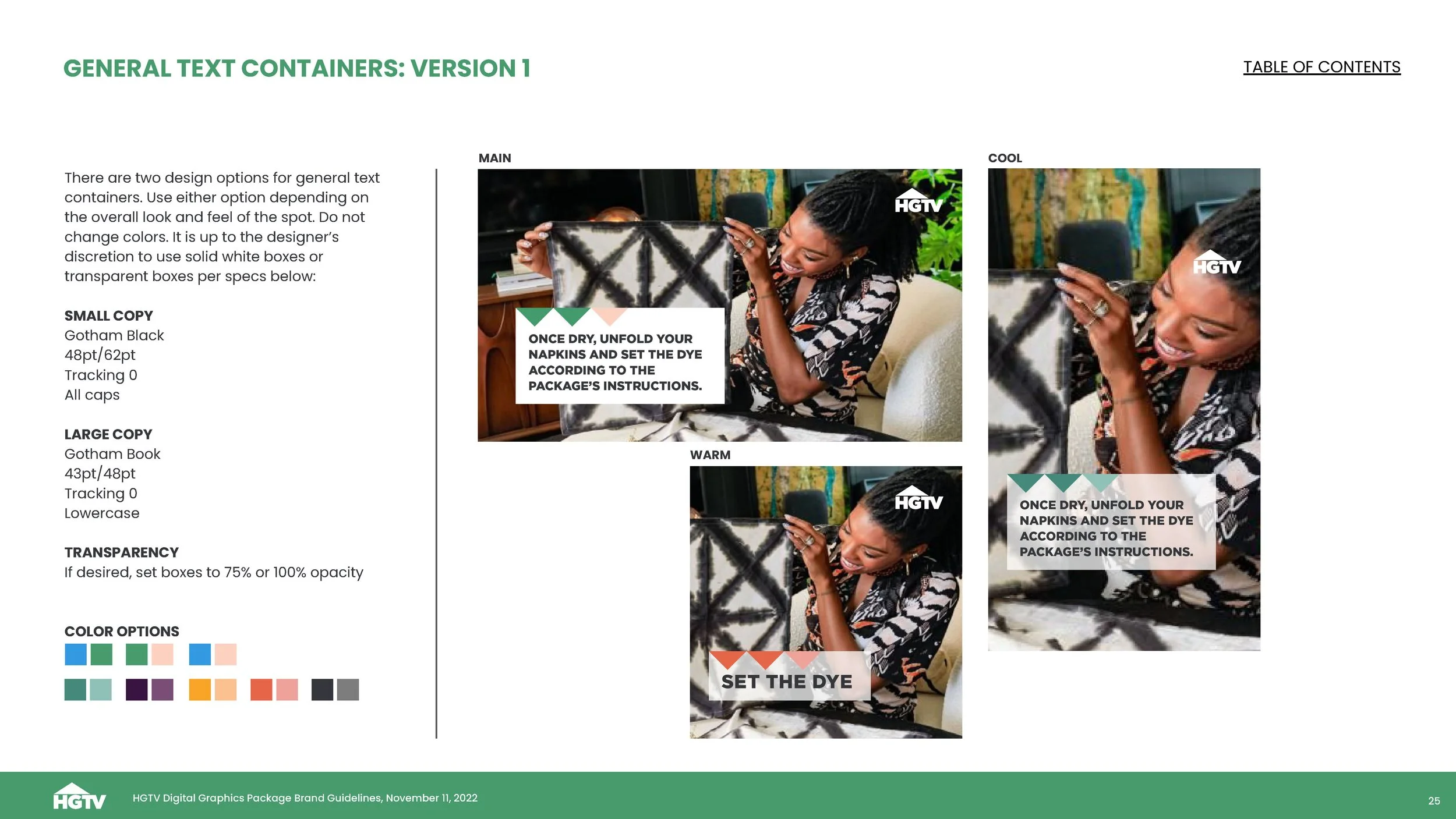 GENERAL TEXT CONTAINERS: VERSION 1

TABLE OF CONTENTS

There are two design options for general text containers. Use either option depending on the overall look and feel of the spot. Do not change colors. It is up to the designer's discretion to use solid white boxes or transparent boxes per specs below:

SMALL COPY
Gotham Black
48pt/62pt
Tracking 0
All caps

LARGE COPY
Gotham Book
43pt/48pt
Tracking 0
Lowercase

TRANSPARENCY
If desired, set boxes to 75% or 100% opacity

COLOR OPTIONS

MAIN

HGTV

ONCE DRY, UNFOLD YOUR NAPKINS AND SET THE DYE ACCORDING TO THE PACKAGE'S INSTRUCTIONS.

WARM

HGTV

SET THE DYE

COOL

HGTV

ONCE DRY, UNFOLD YOUR NAPKINS AND SET THE DYE ACCORDING TO THE PACKAGE'S INSTRUCTIONS.

HGTV

HGTV Digital Graphics Package Brand Guidelines, November 11, 2022

25