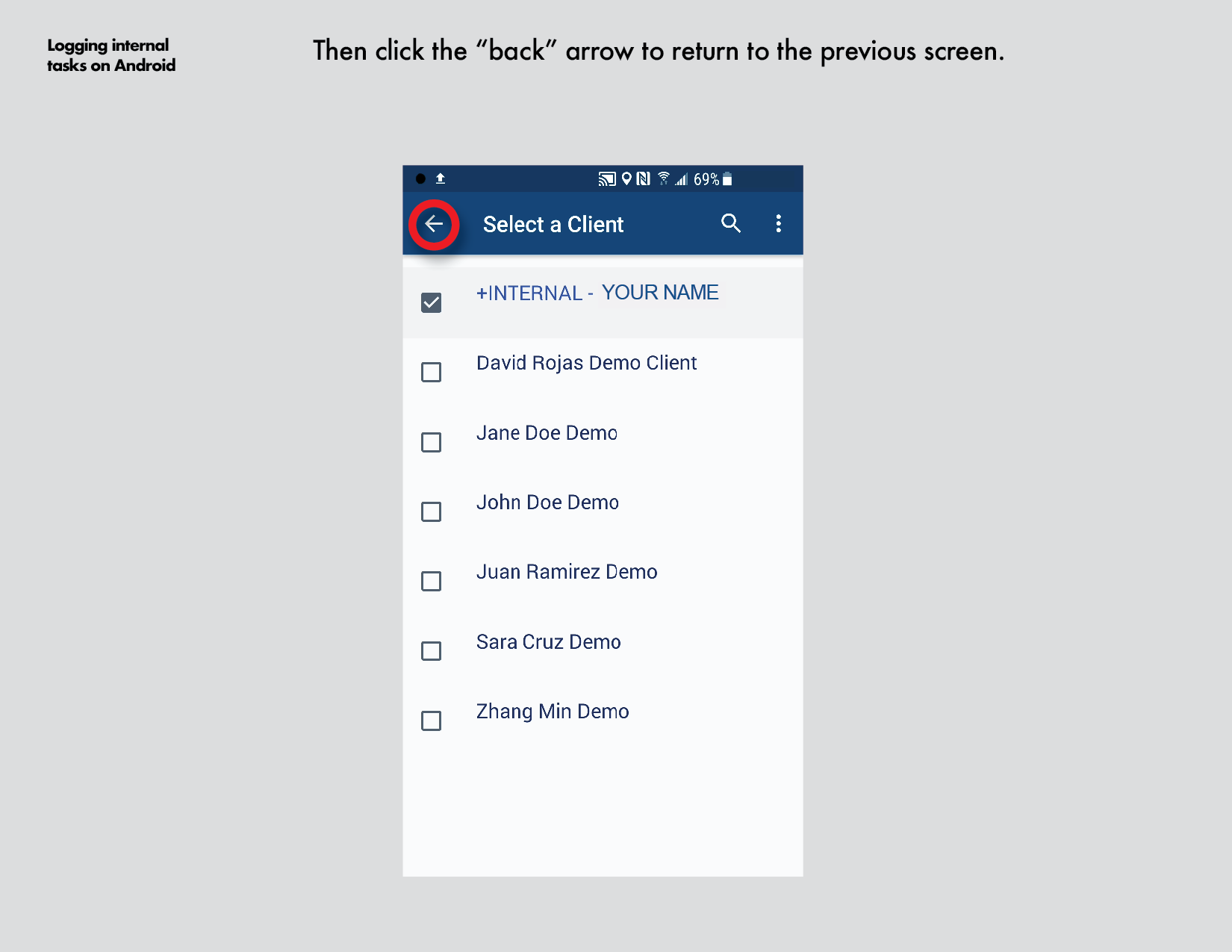 Logging internal tasks on Android

Then click the “back” arrow to return to the previous screen.

69%

Select a Client

+INTERNAL - YOUR NAME

David Rojas Demo Client

Jane Doe Demo

John Doe Demo

Juan Ramirez Demo

Sara Cruz Demo

Zhang Min Demo