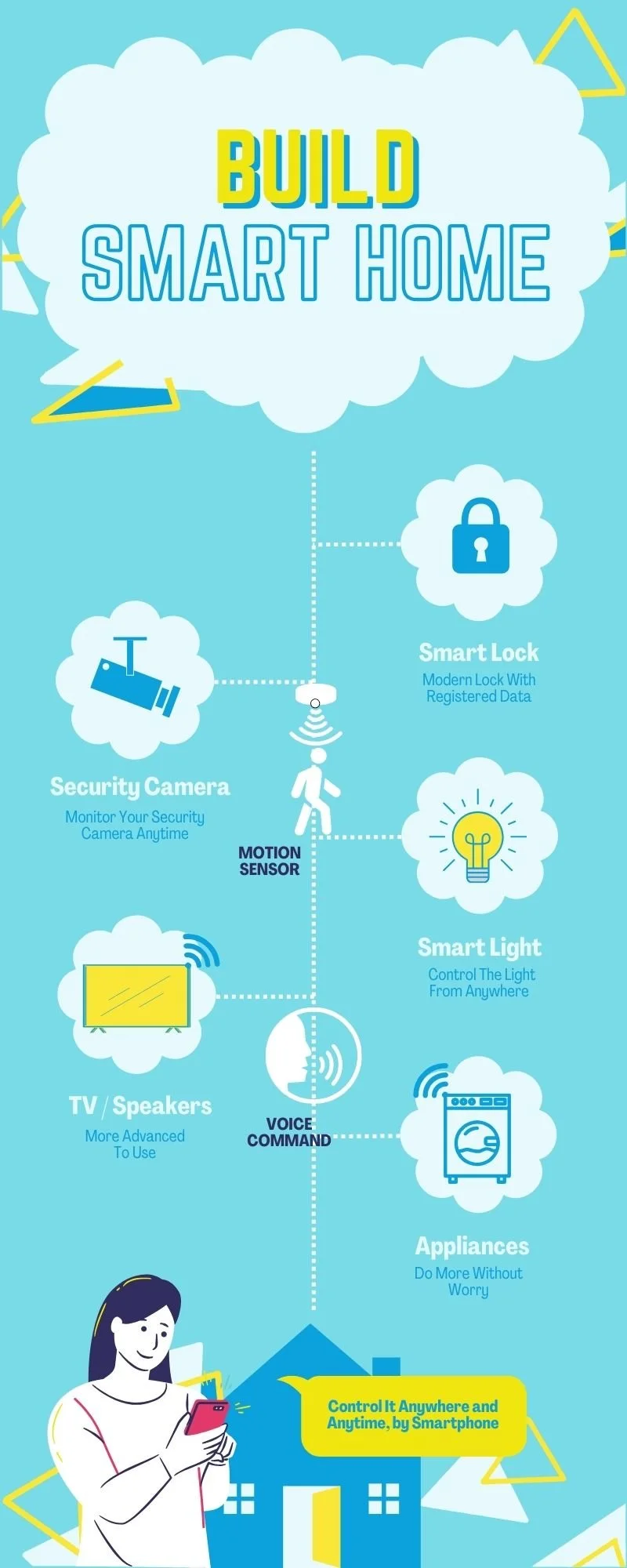 BUILD
SMART HOME

Smart Lock
Modern Lock With Registered Data

Security Camera
Monitor Your Security Camera Anytime

MOTION SENSOR

Smart Light
Control The Light From Anywhere

TV / Speakers
More Advanced To Use

VOICE COMMAND

Appliances
Do More Without Worry

Control It Anywhere and Anytime, by Smartphone