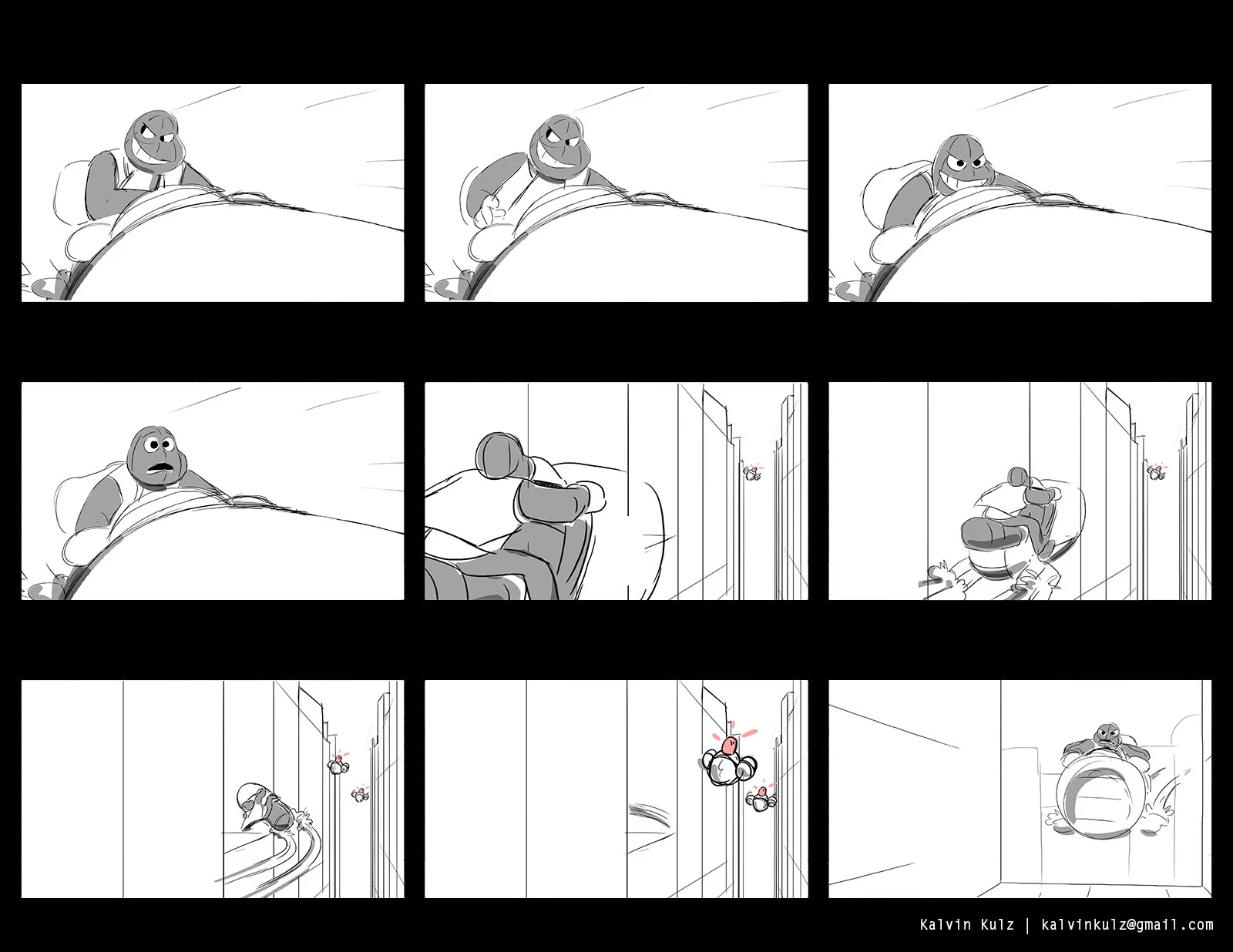 Kalvin Kulz | kalvinkulz@gmail.com