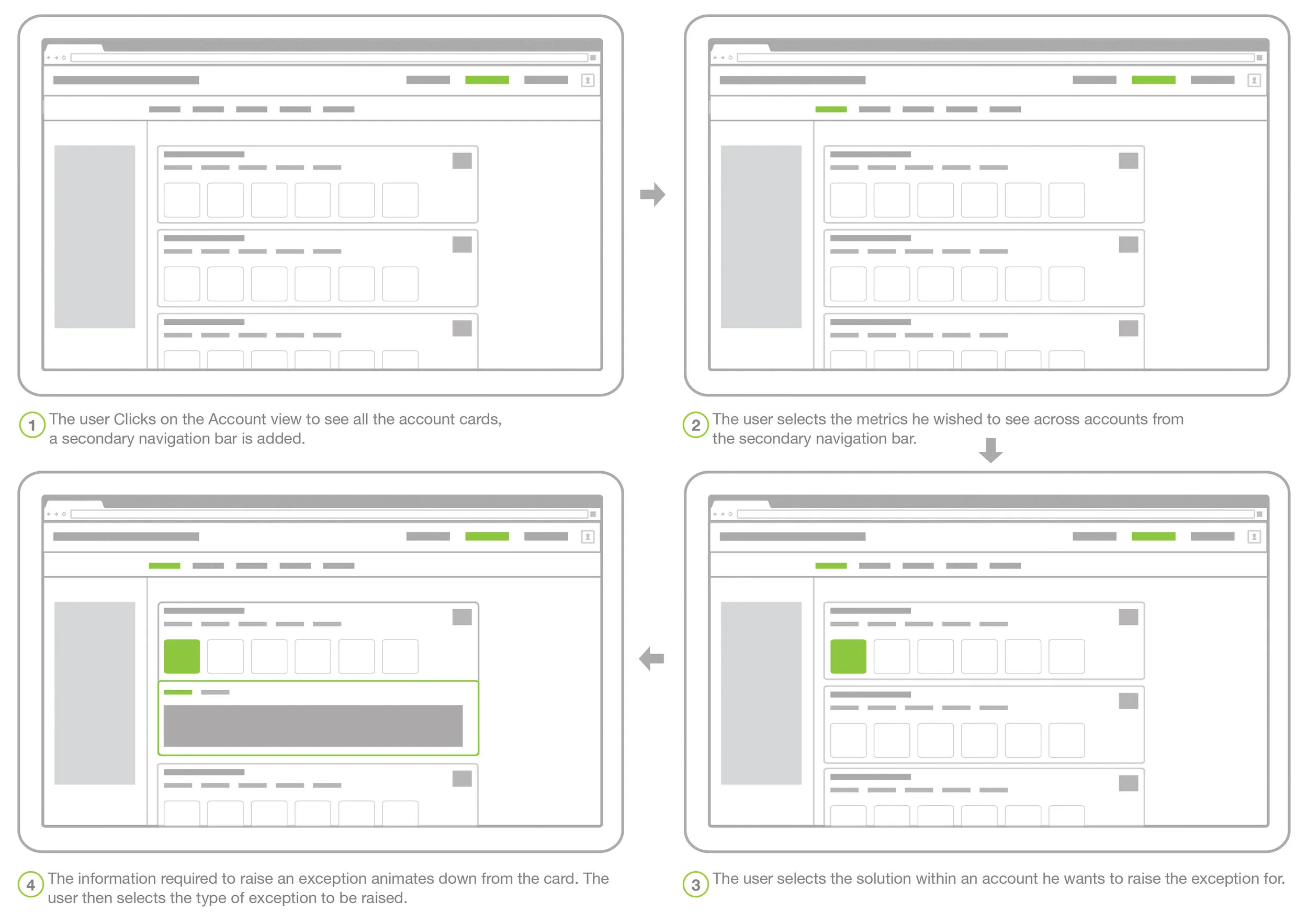 1 The user Clicks on the Account view to see all the account cards, a secondary navigation bar is added.

2 The user selects the metrics he wished to see across accounts from the secondary navigation bar.

4 The information required to raise an exception animates down from the card. The user then selects the type of exception to be raised.

3 The user selects the solution within an account he wants to raise the exception for.