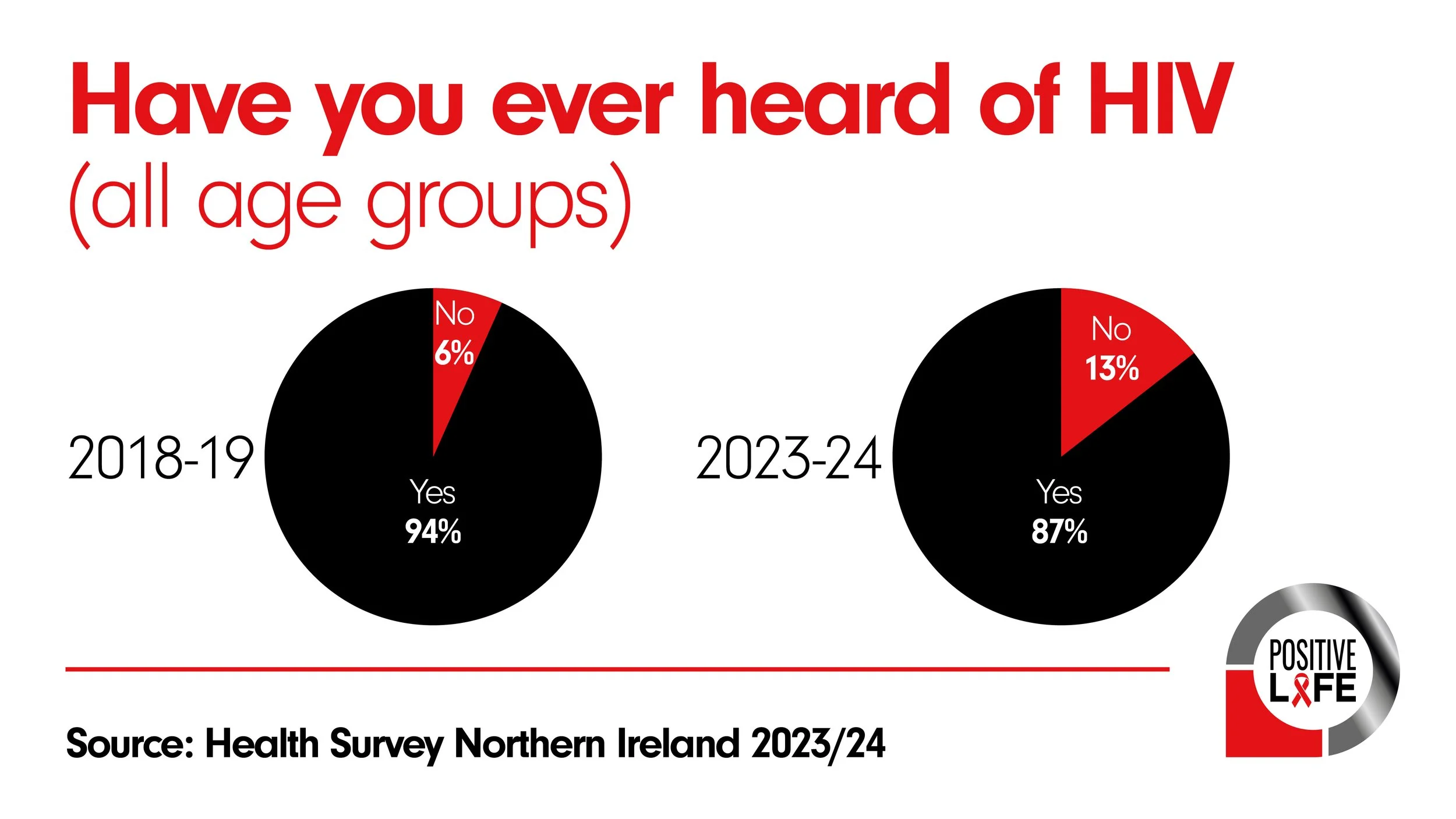 Have you ever heard of HIV
(all age groups)

2018-19

No
6%

Yes
94%

2023-24

No
13%

Yes
87%

Source: Health Survey Northern Ireland 2023/24

POSITIVE
LIFE