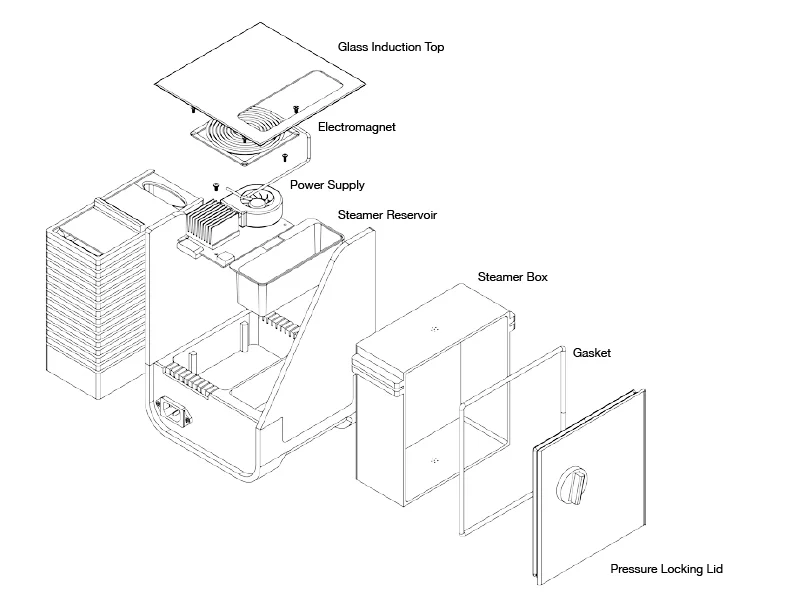 Glass Induction Top

Electromagnet

Power Supply

Steamer Reservoir

Steamer Box

Gasket

Pressure Locking Lid