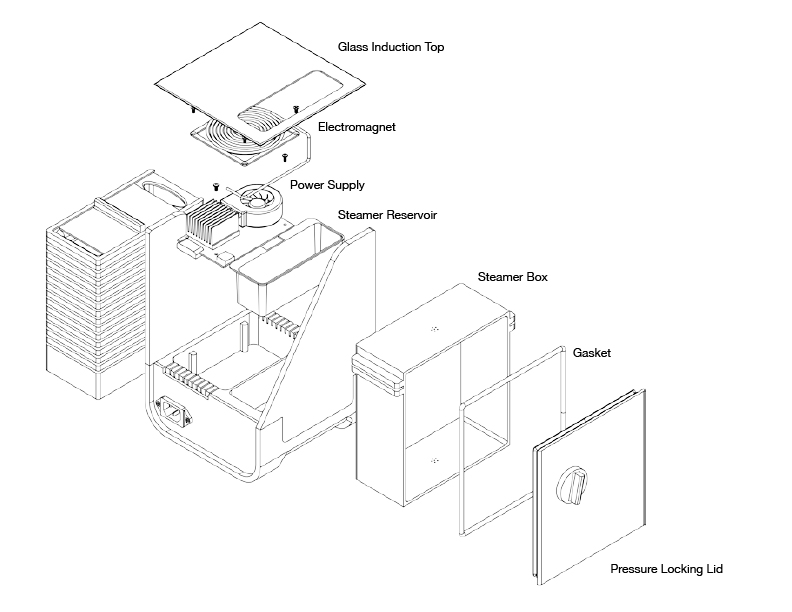 Glass Induction Top

Electromagnet

Power Supply

Steamer Reservoir

Steamer Box

Gasket

Pressure Locking Lid