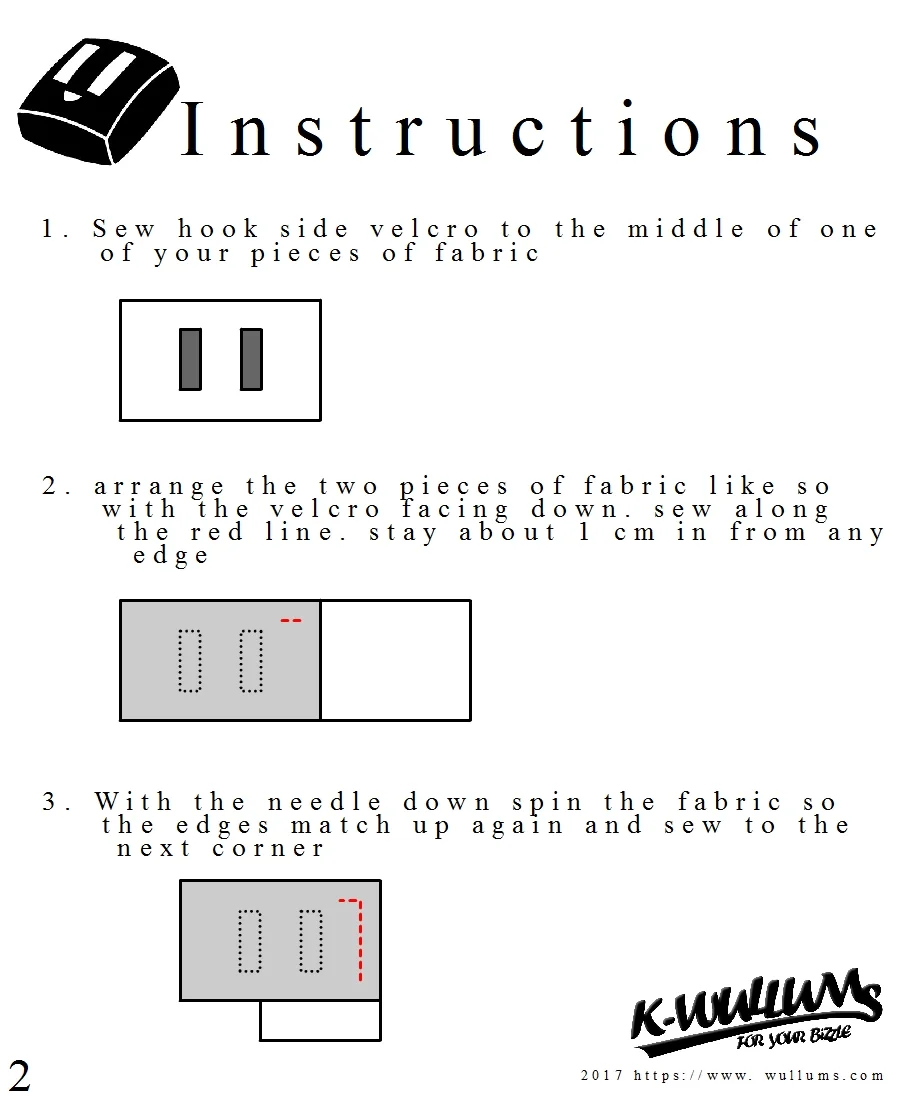 Instructions

1. Sew hook side velcro to the middle of one of your pieces of fabric

2. arrange the two pieces of fabric like so with the velcro facing down. sew along the red line. stay about 1 cm in from any edge

3. With the needle down spin the fabric so the edges match up again and sew to the next corner

K-WULLUMS
FOR YOUR BIZZLE

2

2017 https://www. wullums.com