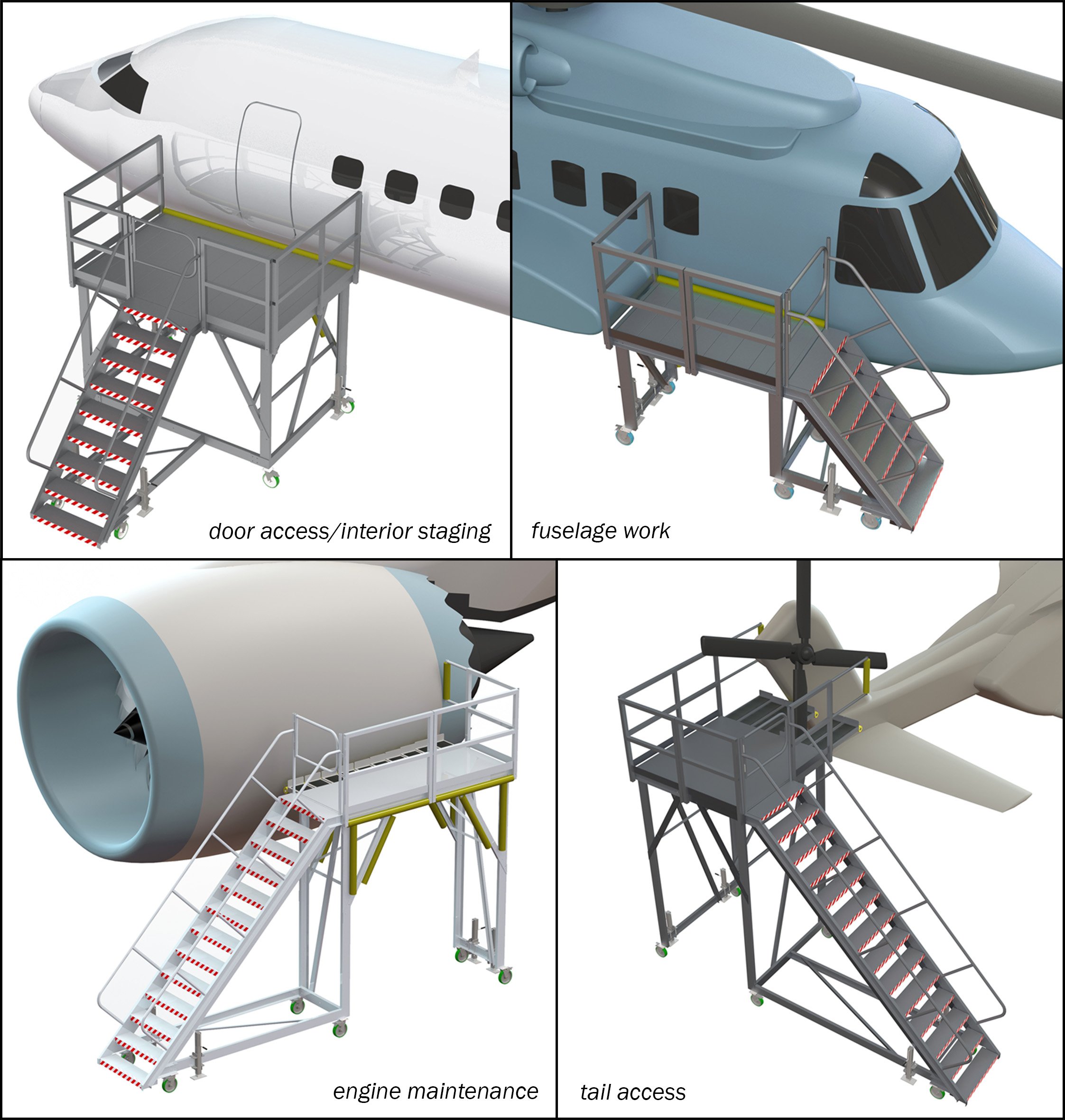 door access/interior staging

fuselage work

engine maintenance

tail access