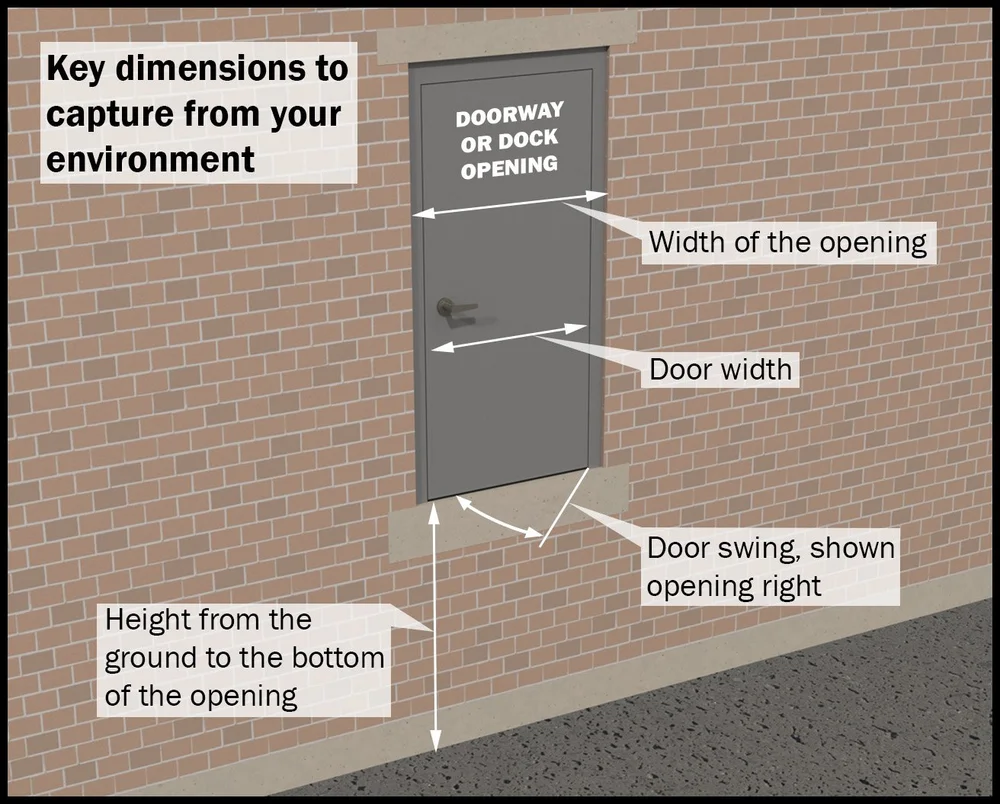 Key dimensions to capture from your environment

DOORWAY OR DOCK OPENING

Width of the opening

Door width

Door swing, shown opening right

Height from the ground to the bottom of the opening