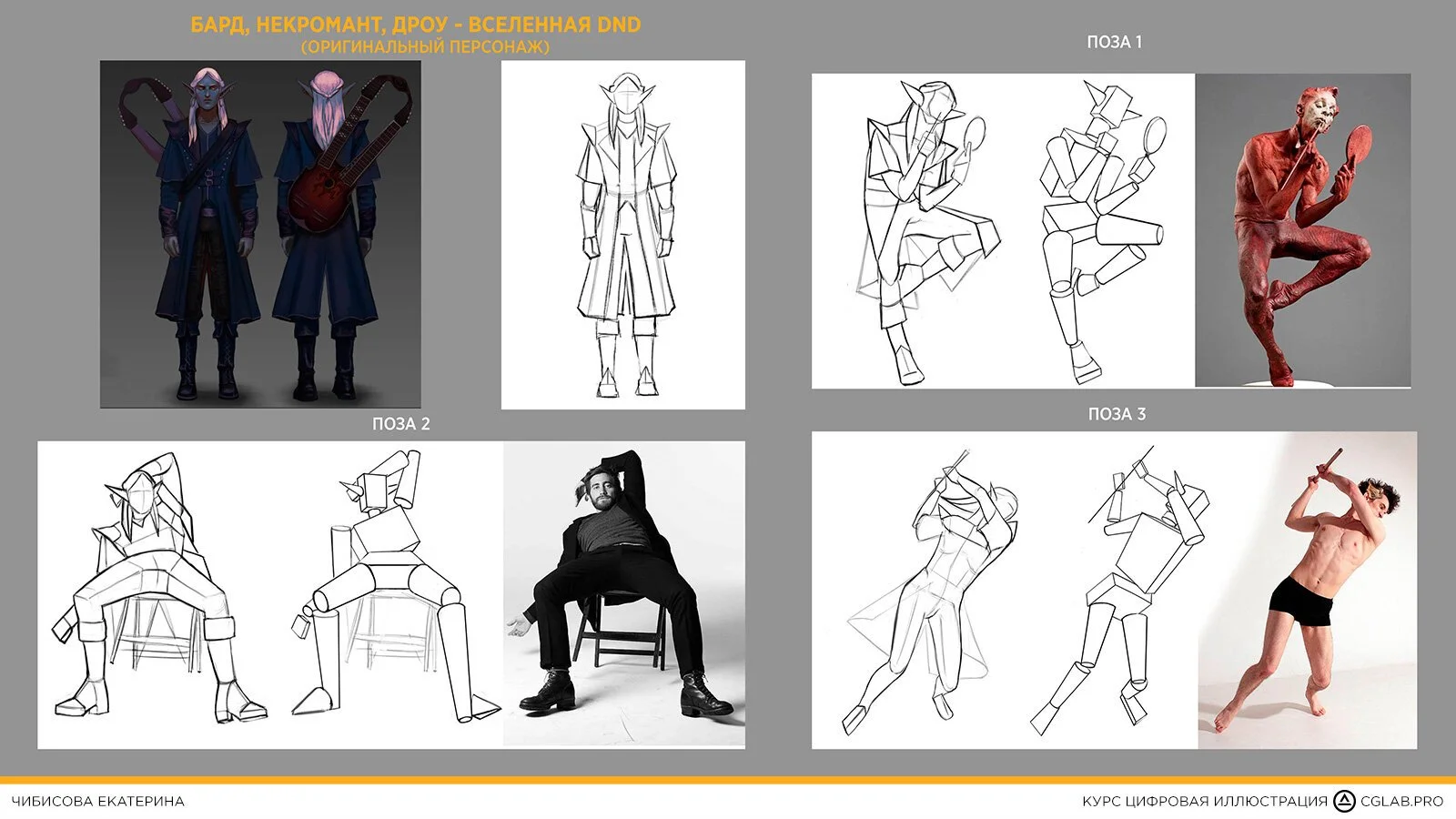 БАРД, НЕКРОМАНТ, ДРОУ - ВСЕЛЕННАЯ DND
(ОРИГИНАЛЬНЫЙ ПЕРСОНАЖ)

ПОЗА 1

ПОЗА 2

ПОЗА 3

ЧИБИСОВА ЕКАТЕРИНА

КУРС ЦИФРОВАЯ ИЛЛЮСТРАЦИЯ CGLAB.PRO