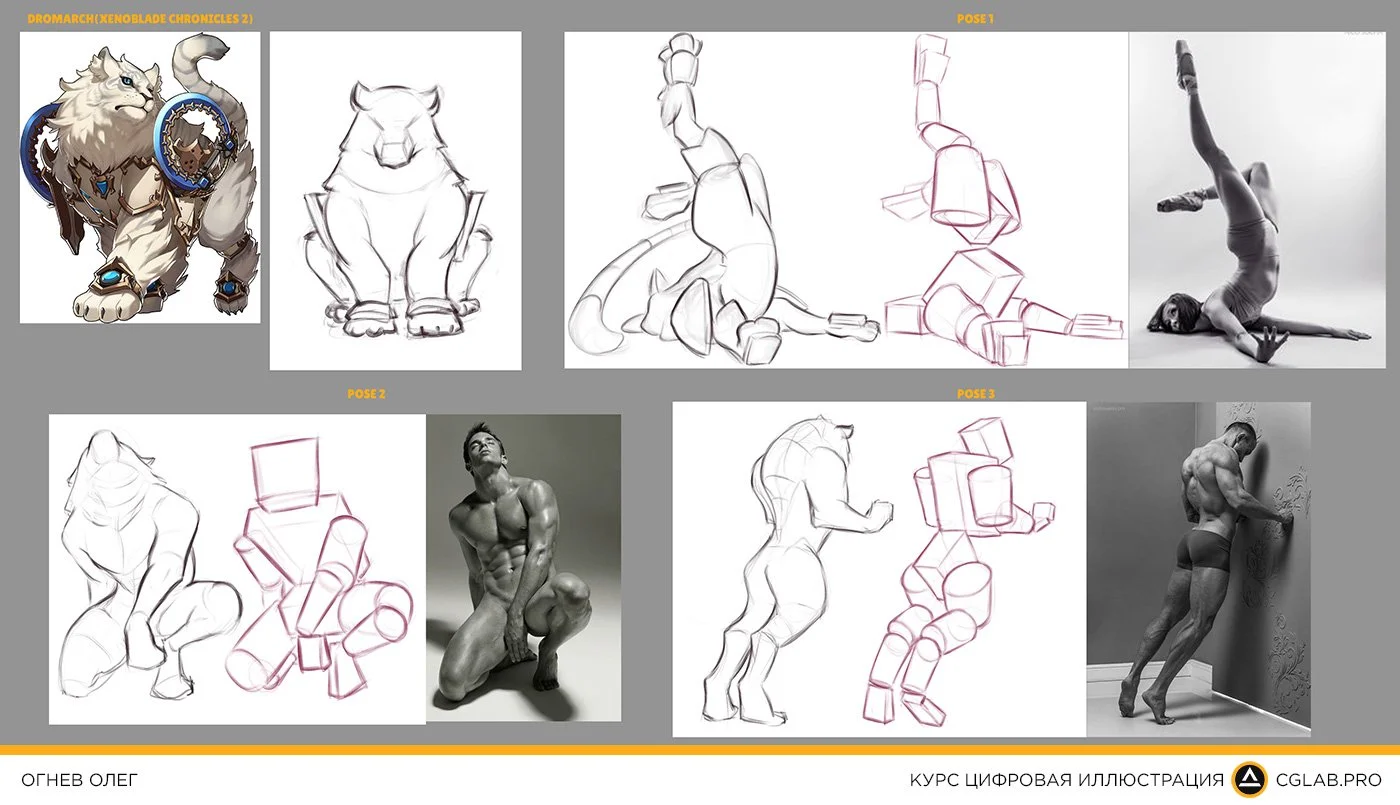 DROMARCH(XENOBLADE CHRONICLES 2)

POSE 1

POSE 2

POSE 3

ОГНЕВ ОЛЕГ

КУРС ЦИФРОВАЯ ИЛЛЮСТРАЦИЯ CGLAB.PRO