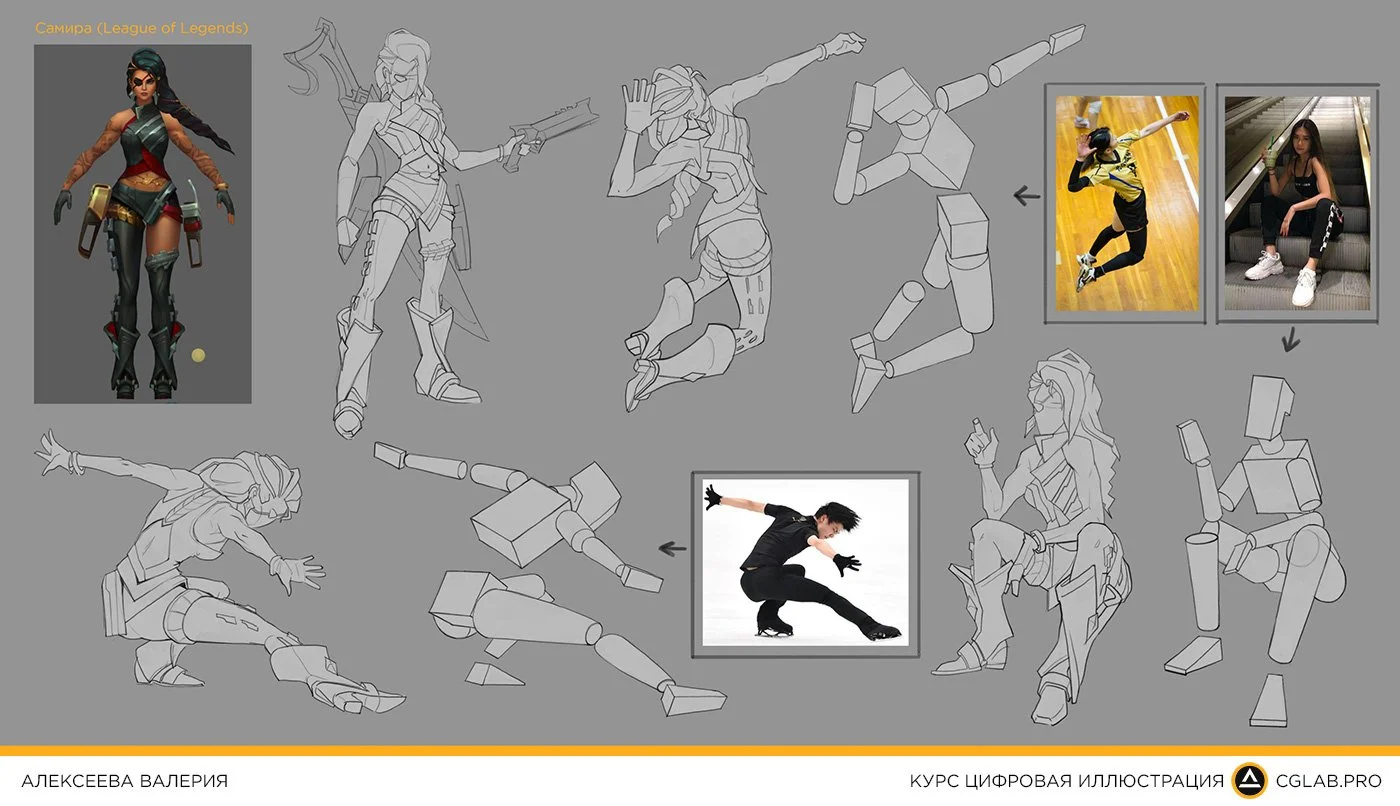 Самира (League of Legends)

АЛЕКСЕЕВА ВАЛЕРИЯ

КУРС ЦИФРОВАЯ ИЛЛЮСТРАЦИЯ CGLAB.PRO