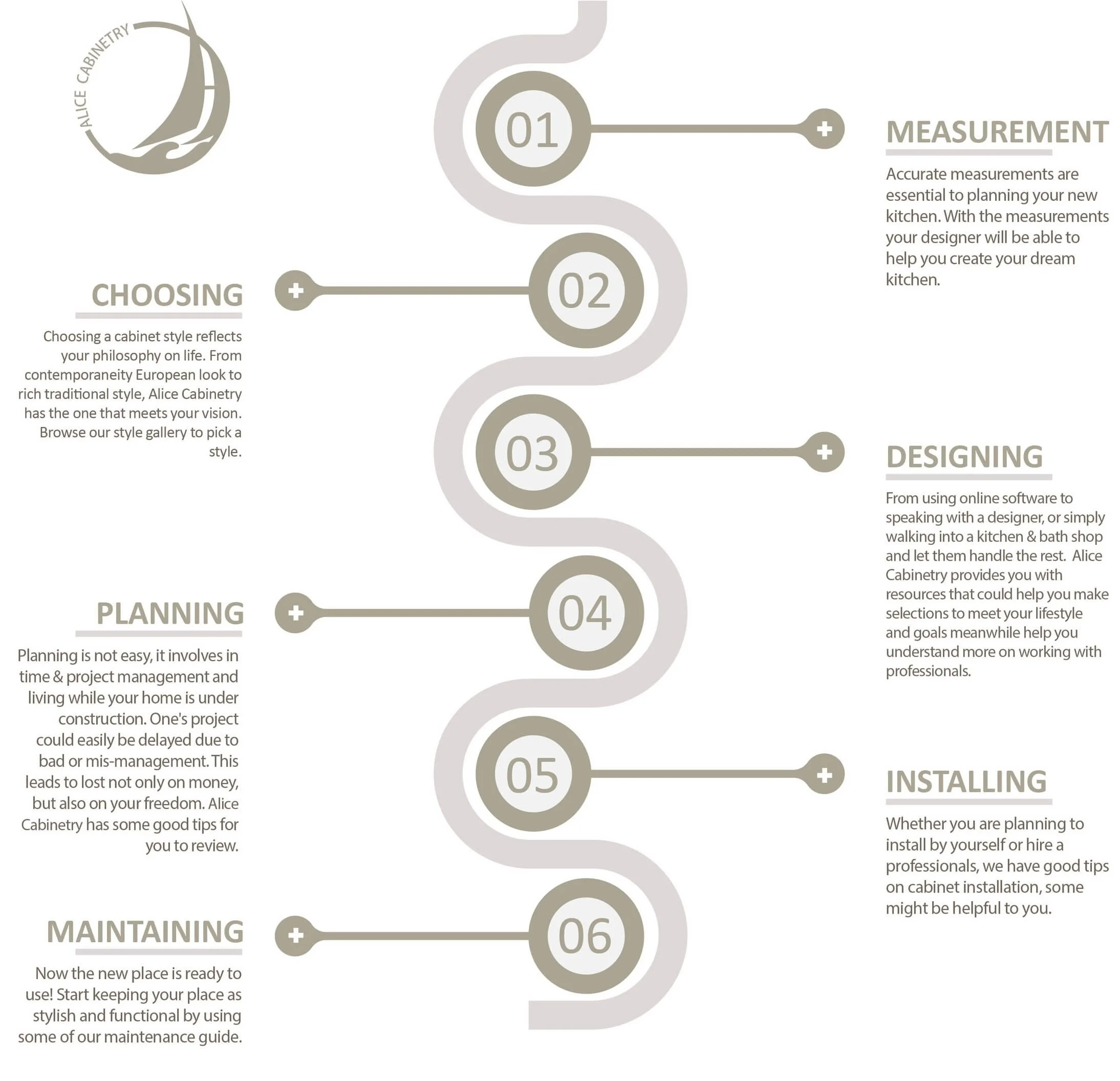 ALICE CABINETRY

01

MEASUREMENT

Accurate measurements are essential to planning your new kitchen. With the measurements your designer will be able to help you create your dream kitchen.

02

CHOOSING

Choosing a cabinet style reflects your philosophy on life. From contemporaneity European look to rich traditional style, Alice Cabinetry has the one that meets your vision. Browse our style gallery to pick a style.

03

DESIGNING

From using online software to speaking with a designer, or simply walking into a kitchen & bath shop and let them handle the rest. Alice Cabinetry provides you with resources that could help you make selections to meet your lifestyle and goals meanwhile help you understand more on working with professionals.

04

PLANNING

Planning is not easy, it involves in time & project management and living while your home is under construction. One's project could easily be delayed due to bad or mis-management. This leads to lost not only on money, but also on your freedom. Alice Cabinetry has some good tips for you to review.

05

INSTALLING

Whether you are planning to install by yourself or hire a professionals, we have good tips on cabinet installation, some might be helpful to you.

06

MAINTAINING

Now the new place is ready to use! Start keeping your place as stylish and functional by using some of our maintenance guide.