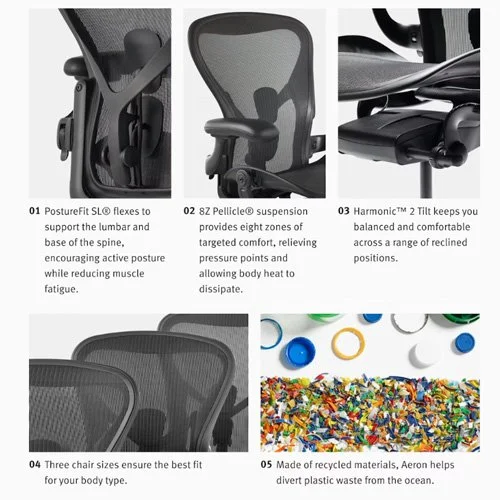 01 PostureFit SL® flexes to support the lumbar and base of the spine, encouraging active posture while reducing muscle fatigue.

02 8Z Pellicle® suspension provides eight zones of targeted comfort, relieving pressure points and allowing body heat to dissipate.

03 Harmonic™ 2 Tilt keeps you balanced and comfortable across a range of reclined positions.

04 Three chair sizes ensure the best fit for your body type.

05 Made of recycled materials, Aeron helps divert plastic waste from the ocean.