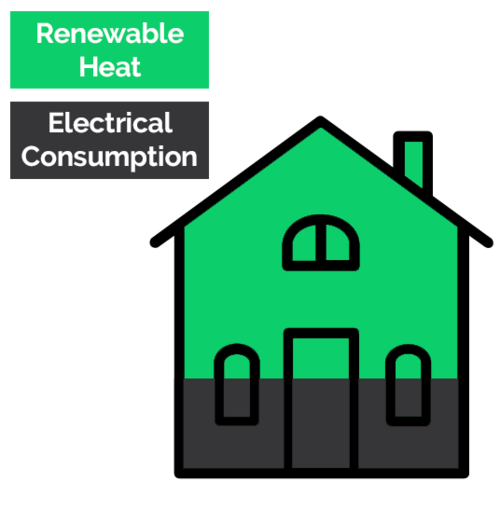 Renewable Heat

Electrical Consumption